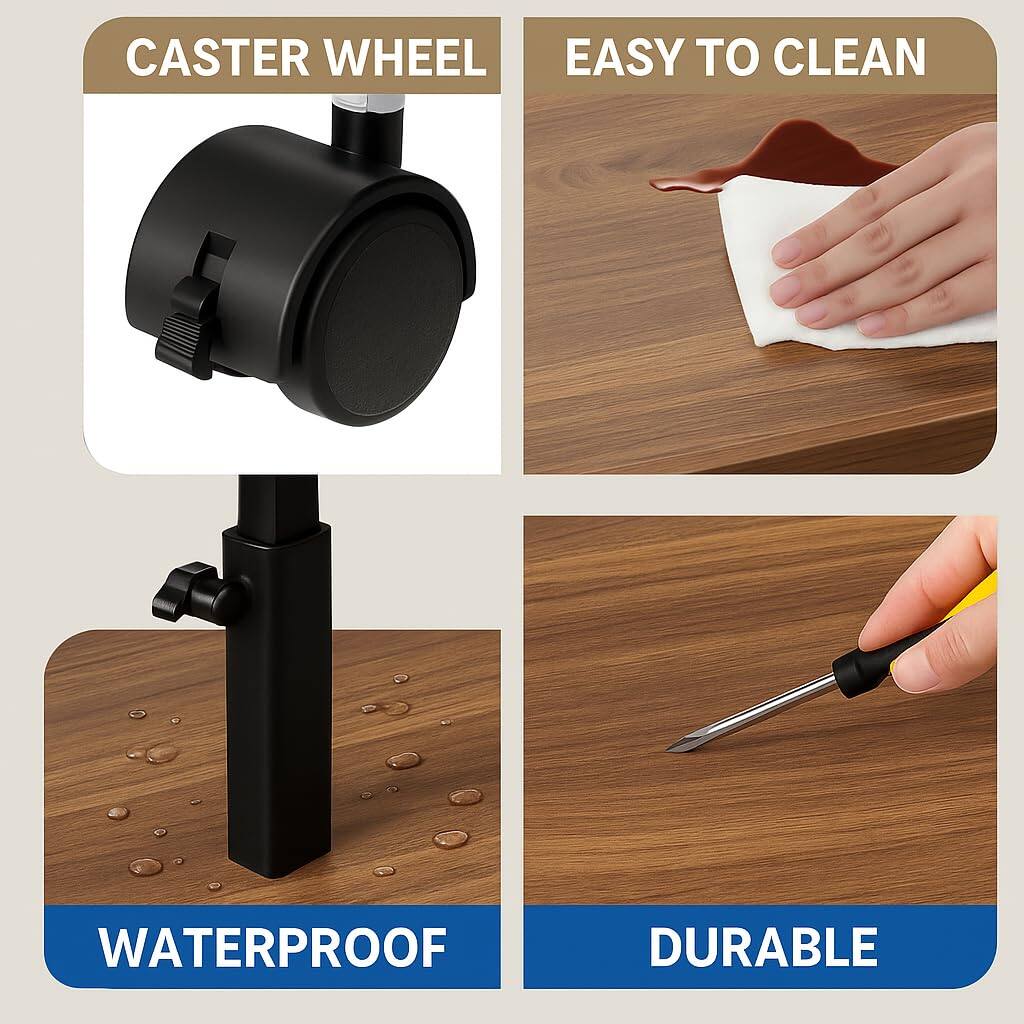 CASTER WHEEL

EASY TO CLEAN

WATERPROOF

DURABLE