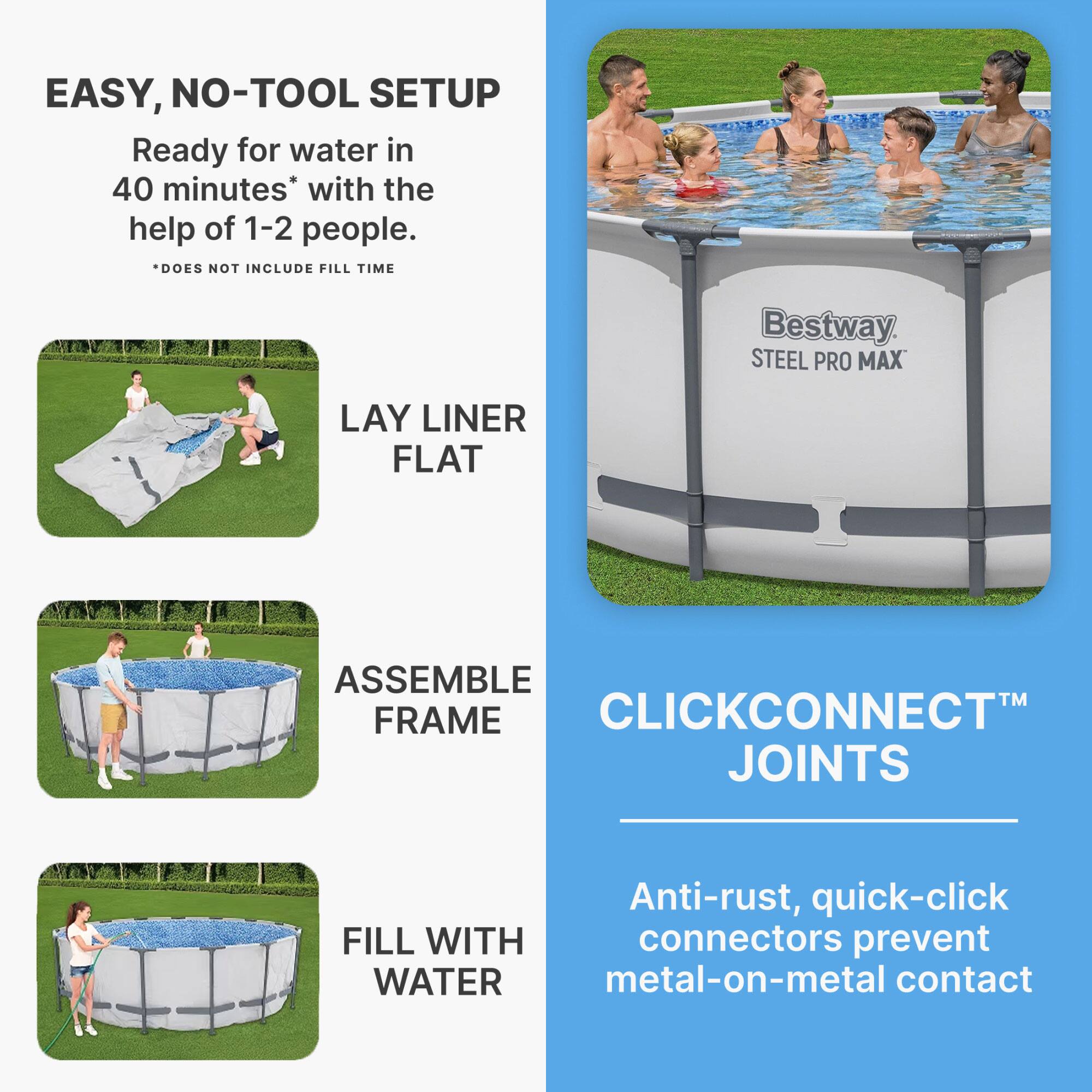 EASY, NO-TOOL SETUP

Ready for water in 40 minutes* with the help of 1-2 people.

*DOES NOT INCLUDE FILL TIME

LAY LINER FLAT

ASSEMBLE FRAME

FILL WITH WATER

Bestway
STEEL PRO MAX™

CLICKCONNECT™ JOINTS

Anti-rust, quick-click connectors prevent metal-on-metal contact