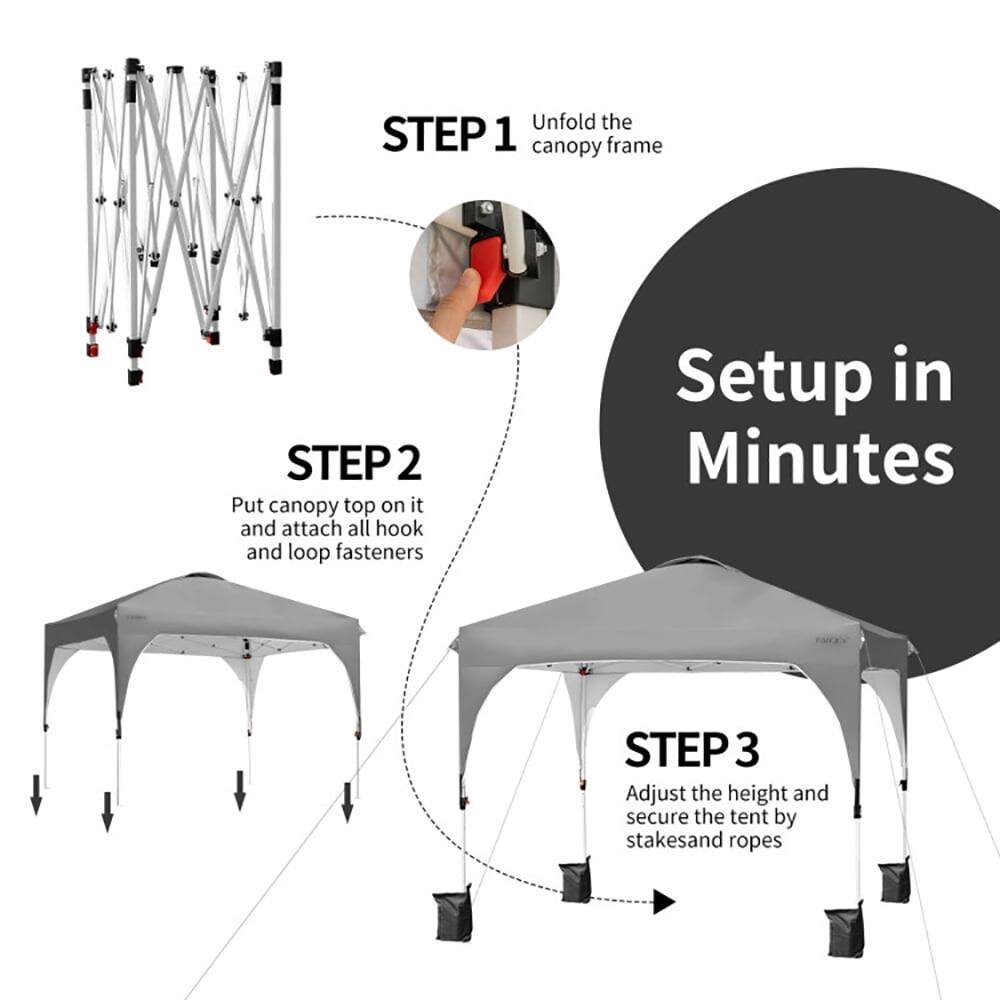 STEP 1 Unfold the canopy frame

Setup in Minutes

STEP 2
Put canopy top on it and attach all hook and loop fasteners

STEP 3
Adjust the height and secure the tent by stakesand ropes