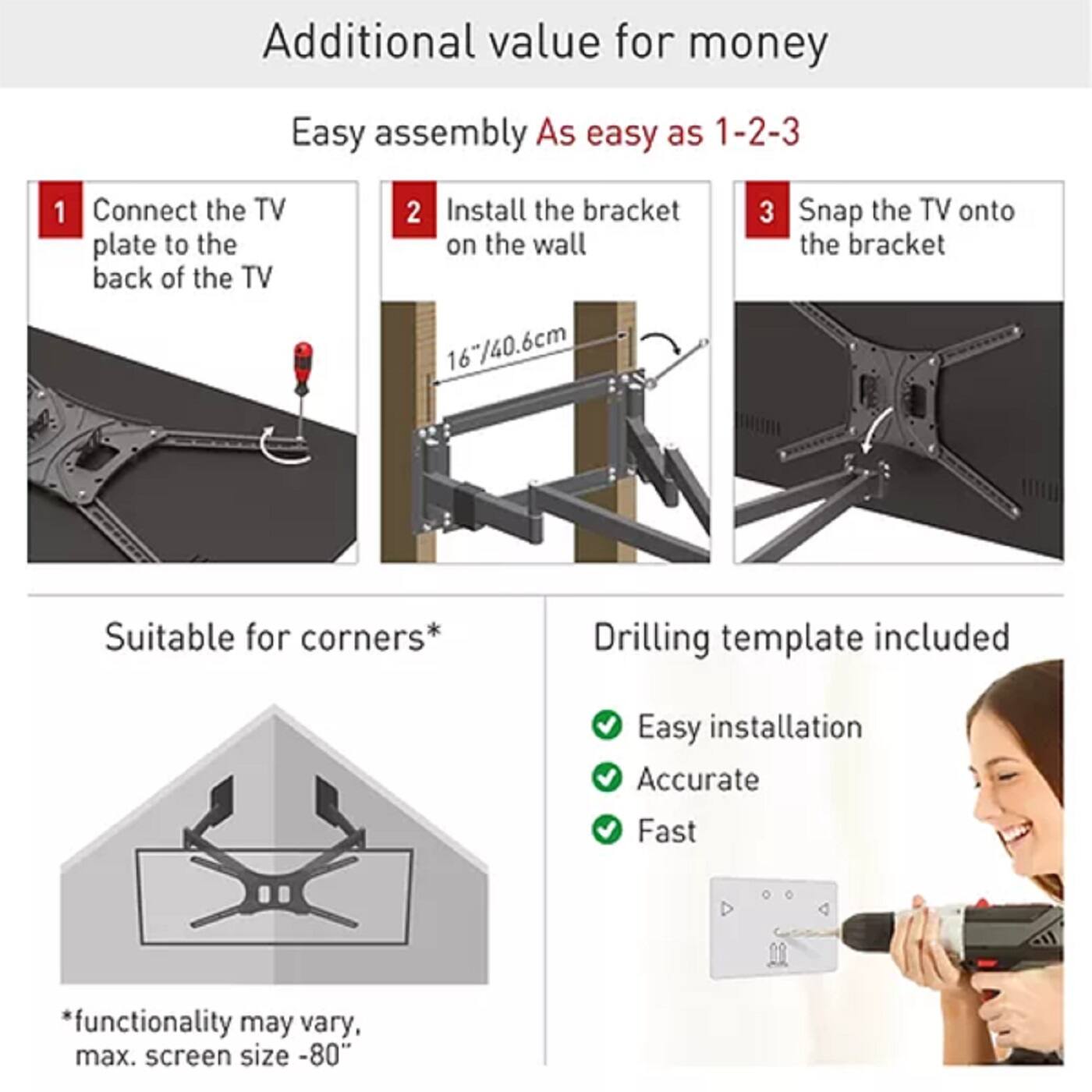 Additional value for money

Easy assembly As easy as 1-2-3

1 Connect the TV plate to the back of the TV

2 Install the bracket on the wall

16"/40.6cm

3 Snap the TV onto the bracket

Suitable for corners*

*functionality may vary, max. screen size -80"

Drilling template included

Easy installation

Accurate

Fast