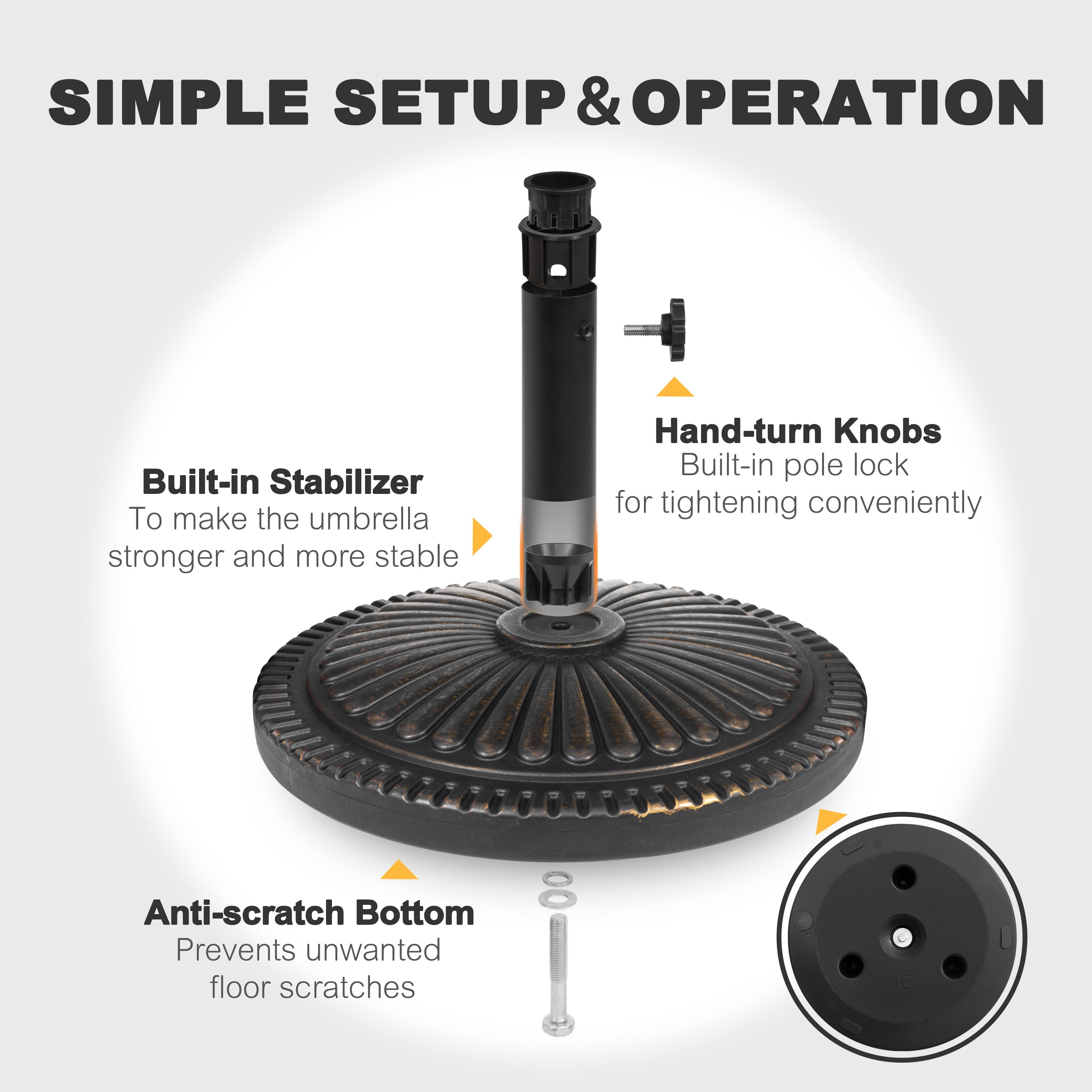 SIMPLE SETUP & OPERATION

Hand-turn Knobs
Built-in pole lock for tightening conveniently

Built-in Stabilizer
To make the umbrella stronger and more stable

Anti-scratch Bottom
Prevents unwanted floor scratches

15