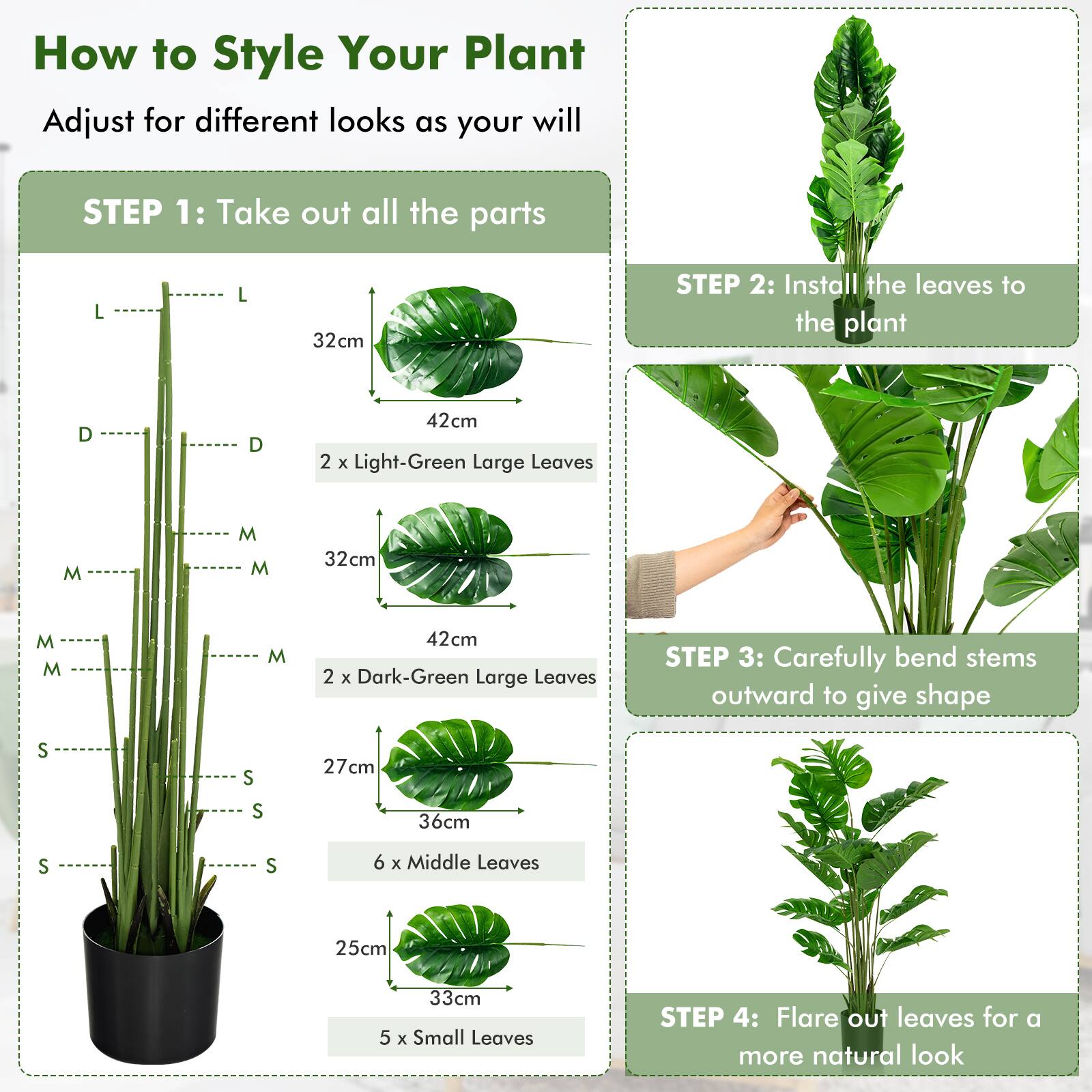 How to Style Your Plant

Adjust for different looks as your will

STEP 1: Take out all the parts

L
L
D
D
M
M
M
M
M
M
S
S
S
S
S

32cm
42cm
2 x Light-Green Large Leaves

32cm
42cm
2 x Dark-Green Large Leaves

27cm
36cm
6 x Middle Leaves

25cm
33cm
5 x Small Leaves

STEP 2: Install the leaves to the plant

STEP 3: Carefully bend stems outward to give shape

STEP 4: Flare out leaves for a more natural look