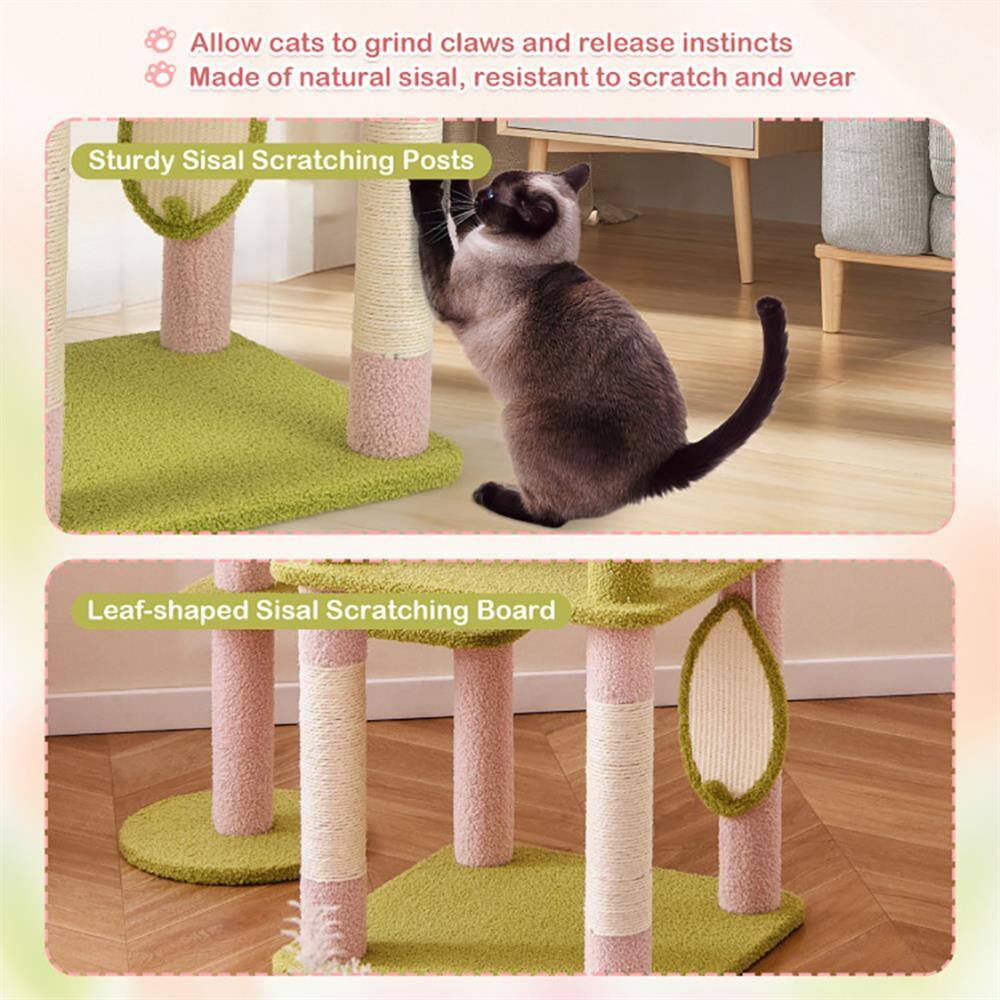 Allow cats to grind claws and release instincts
Made of natural sisal, resistant to scratch and wear

Sturdy Sisal Scratching Posts

Leaf-shaped Sisal Scratching Board