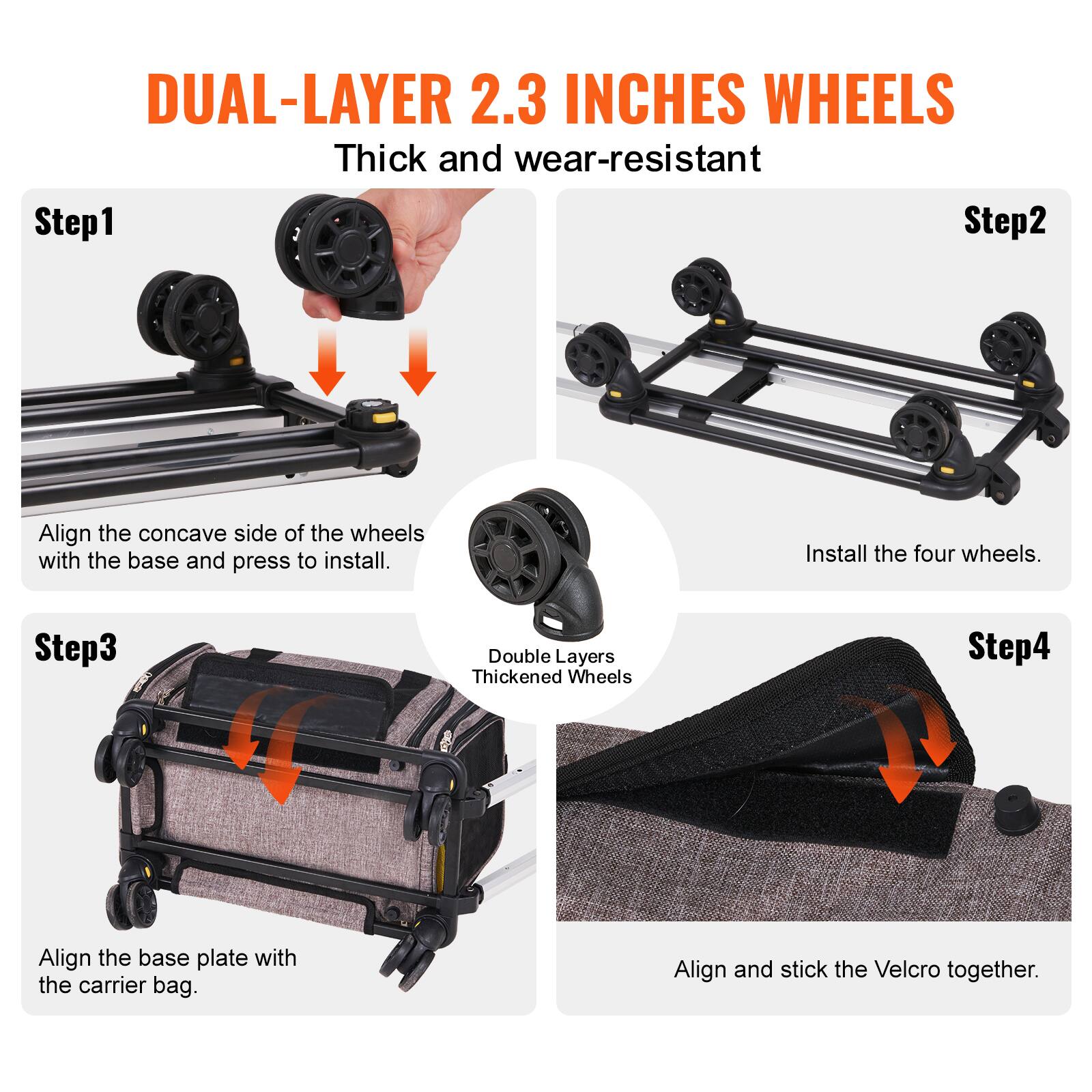 DUAL-LAYER 2.3 INCHES WHEELS

Thick and wear-resistant

Step1

Align the concave side of the wheels with the base and press to install.

Step2

Install the four wheels.

Double Layers Thickened Wheels

Step3

Align the base plate with the carrier bag.

Step4

Align and stick the Velcro together.