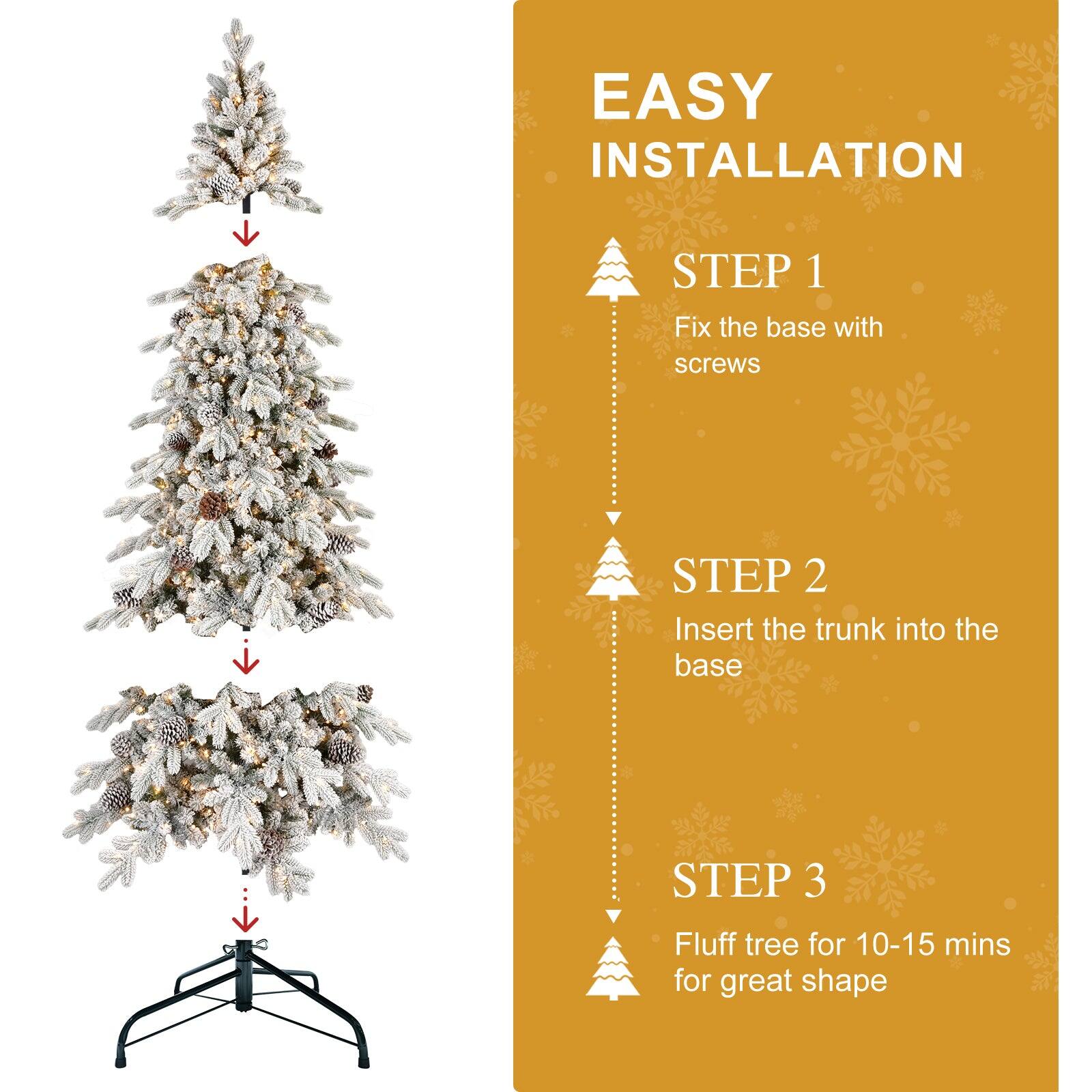 EASY INSTALLATION

STEP 1
Fix the base with screws

STEP 2
Insert the trunk into the base

STEP 3
Fluff tree for 10-15 mins for great shape