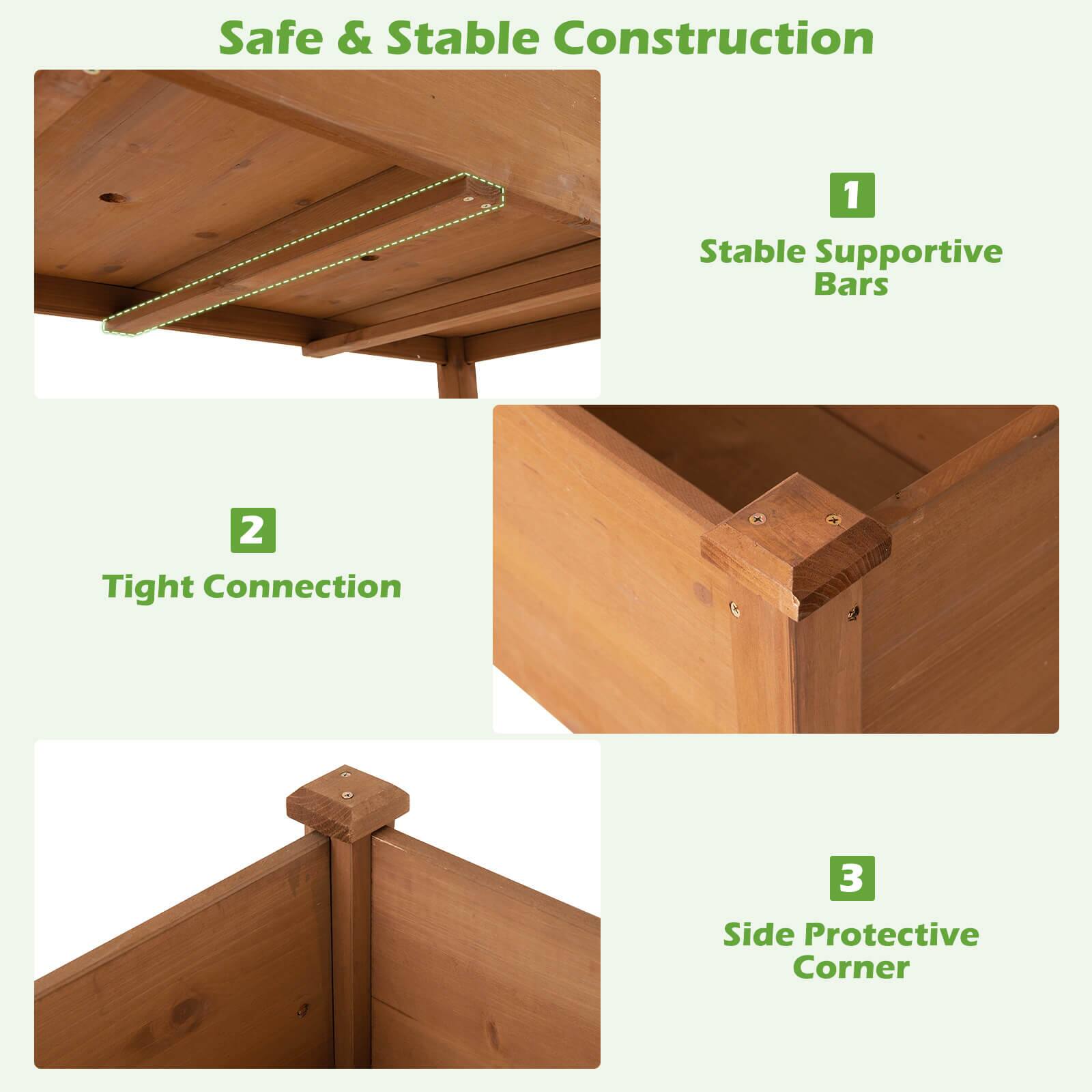 Safe & Stable Construction

1

Stable Supportive Bars

2

Tight Connection

3

Side Protective Corner