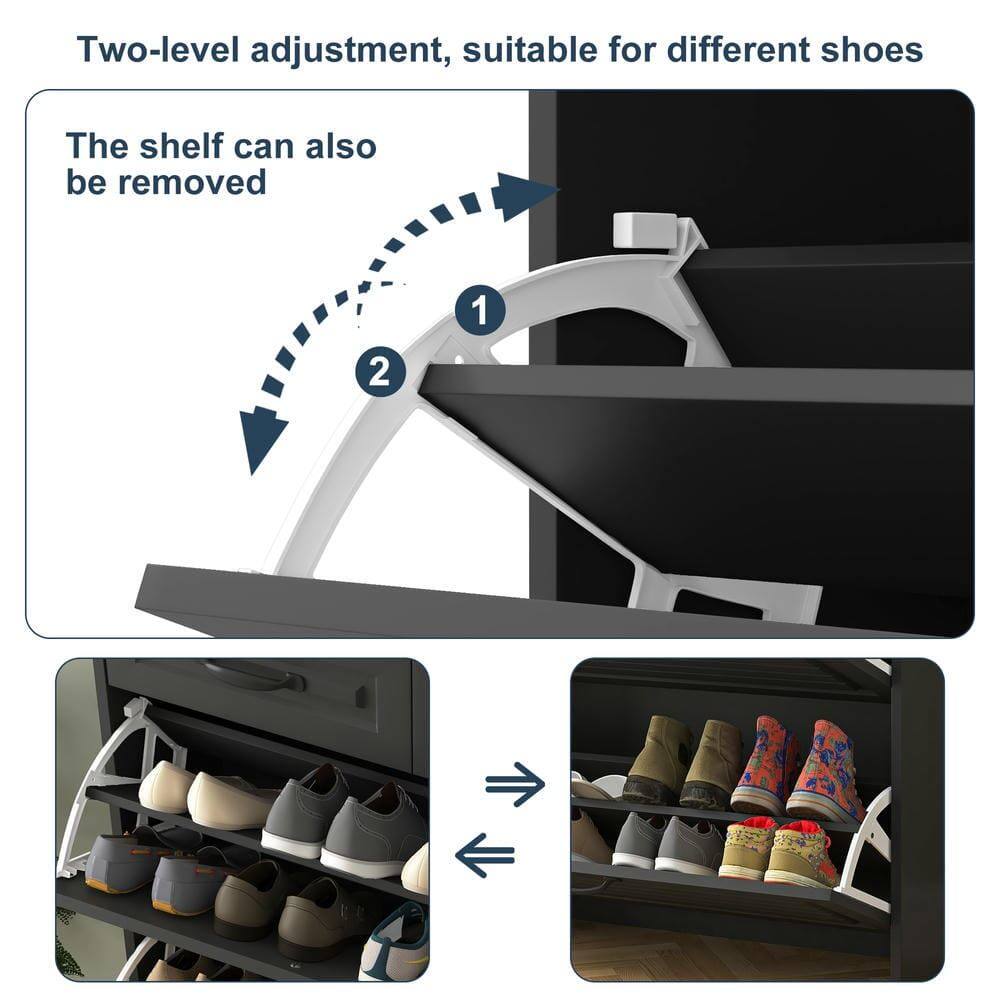 Two-level adjustment, suitable for different shoes

The shelf can also be removed

1

2