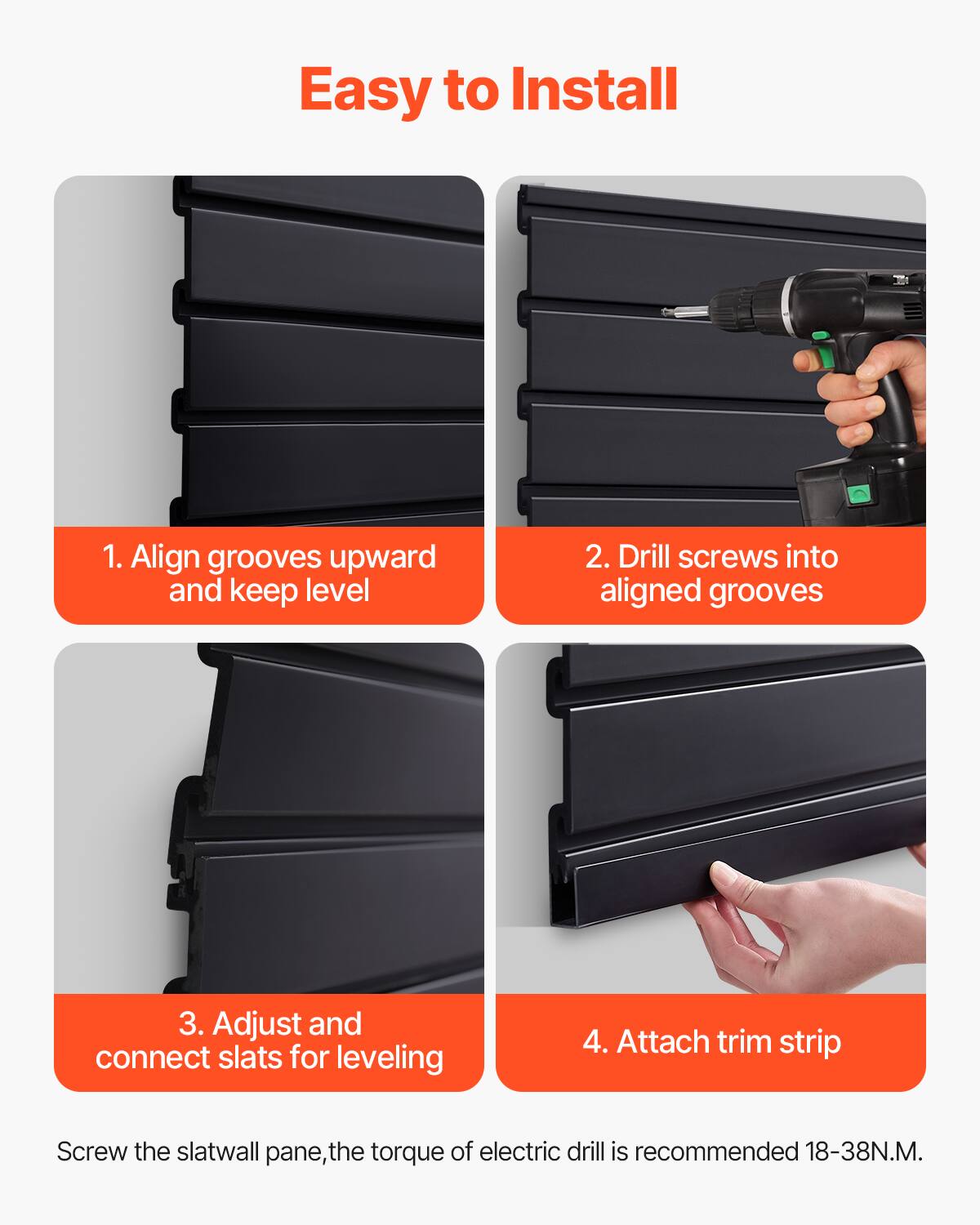 Easy to Install

1. Align grooves upward and keep level

2. Drill screws into aligned grooves

3. Adjust and connect slats for leveling

4. Attach trim strip

Screw the slatwall pane,the torque of electric drill is recommended 18-38N.M.