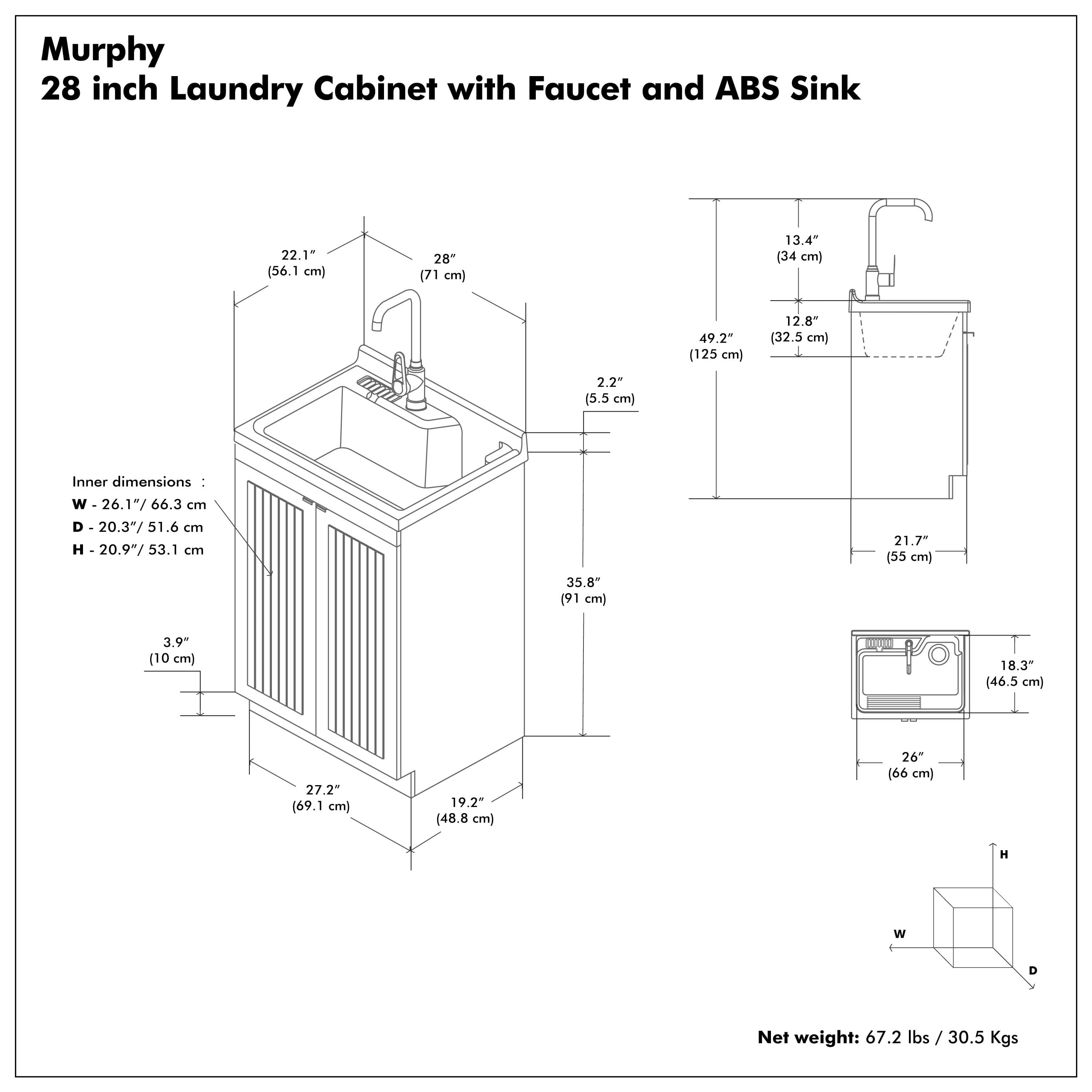 Murphy
28 inch Laundry Cabinet with Faucet and ABS Sink

22.1″
(56.1 cm)

28″
(71 cm)

2.2″
(5.5 cm)

Inner dimensions :
W - 26.1″/ 66.3 cm
D - 20.3″/ 51.6 cm
H - 20.9″/ 53.1 cm

35.8″
(91 cm)

3.9″
(10 cm)

27.2″
(69.1 cm)

19.2″
(48.8 cm)

13.4″
(34 cm)

12.8″
(32.5 cm)

49.2″
(125 cm)

21.7″
(55 cm)

18.3″
(46.5 cm)

26″
(66 cm)

H
W
D

Net weight: 67.2 lbs / 30.5 Kgs