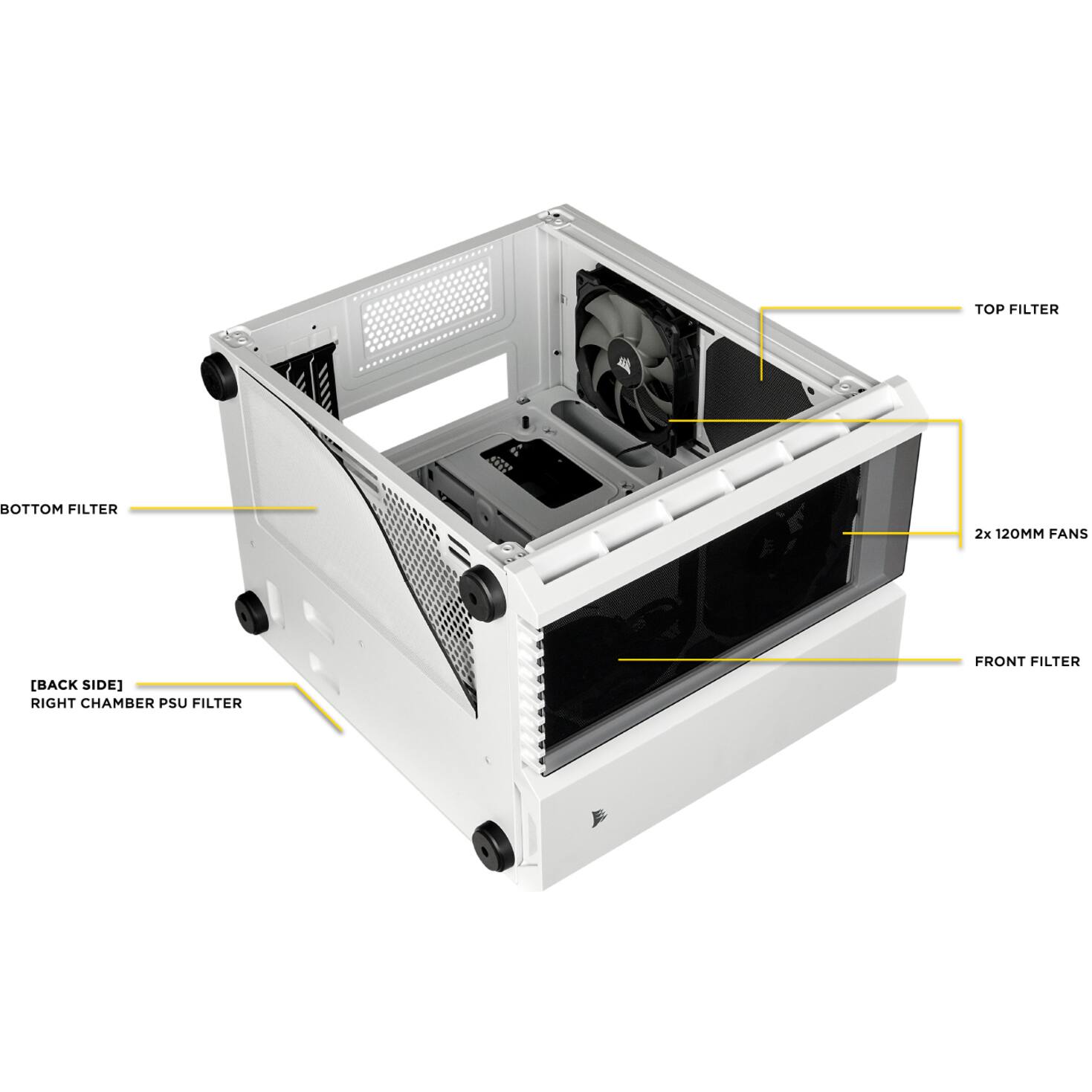 TOP FILTER

BOTTOM FILTER

2x 120MM FANS

FRONT FILTER

[BACK SIDE]
RIGHT CHAMBER PSU FILTER