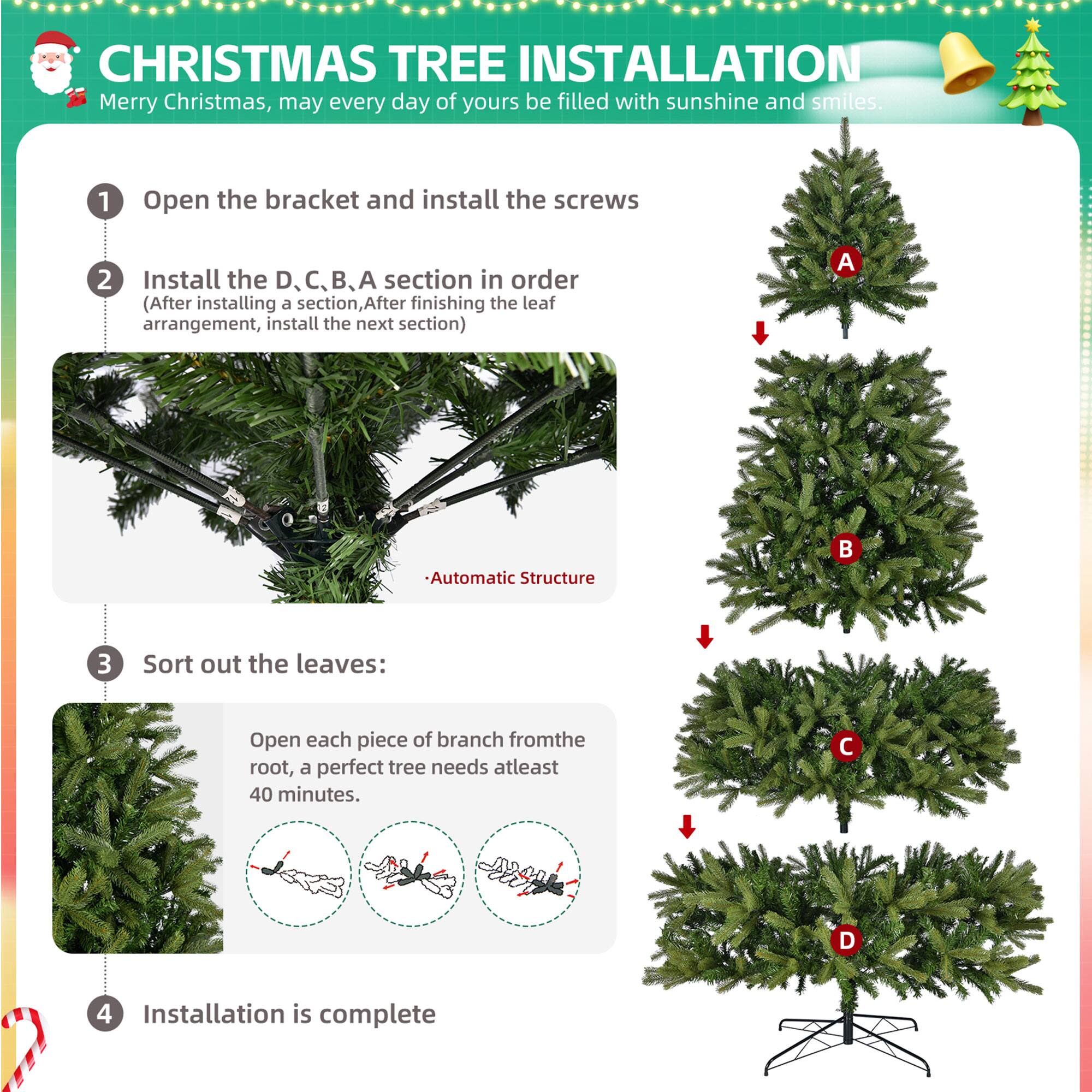 CHRISTMAS TREE INSTALLATION
Merry Christmas, may every day of yours be filled with sunshine and smiles.

1 Open the bracket and install the screws

2 Install the D、C、B、A section in order
(After installing a section,After finishing the leaf arrangement, install the next section)

·Automatic Structure

3 Sort out the leaves:

Open each piece of branch fromthe root, a perfect tree needs atleast 40 minutes.

4 Installation is complete

A

B

C

D