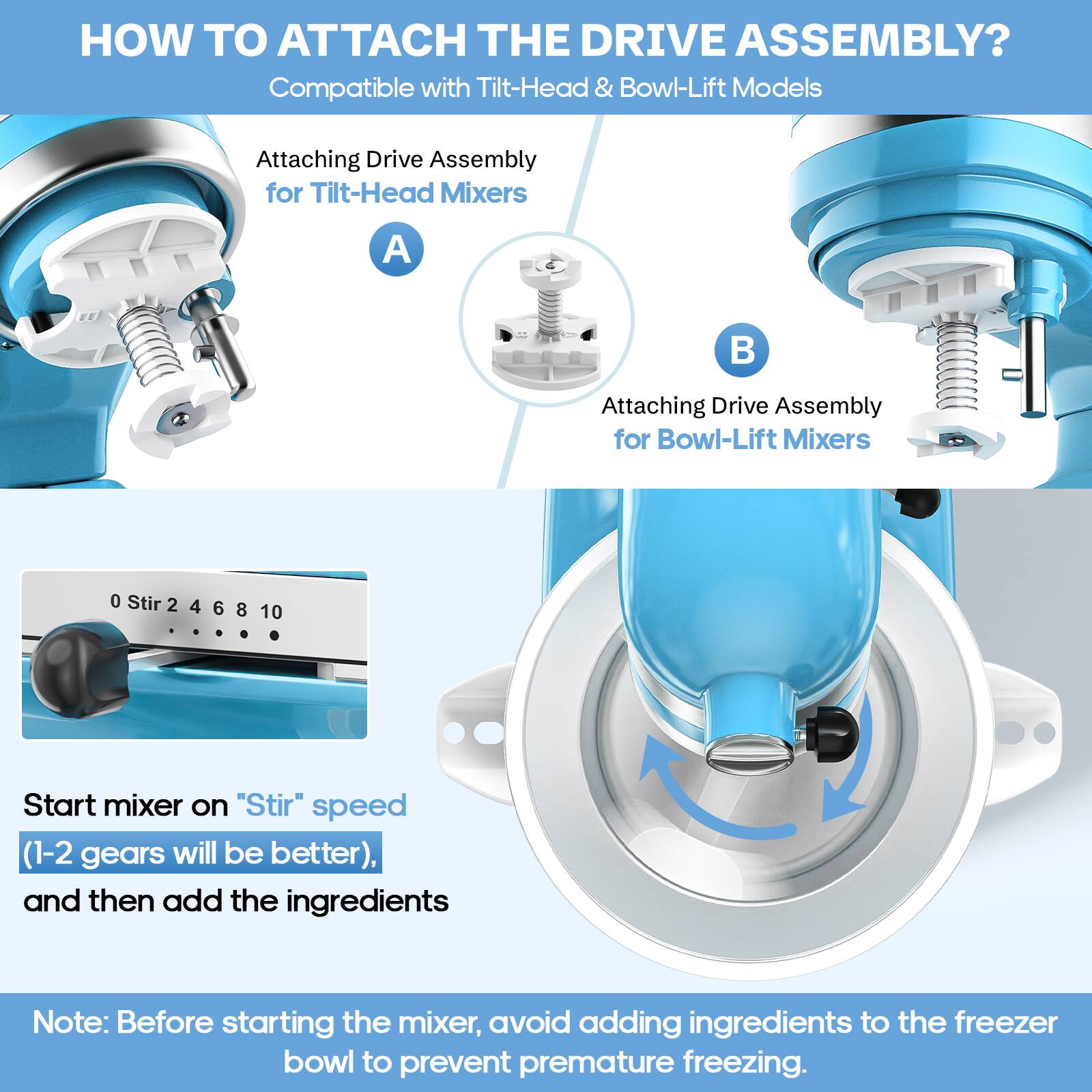 HOW TO ATTACH THE DRIVE ASSEMBLY?
Compatible with Tilt-Head & Bowl-Lift Models

Attaching Drive Assembly
for Tilt-Head Mixers

A

B

Attaching Drive Assembly
for Bowl-Lift Mixers

0 Stir 2 4 6 8 10

Start mixer on "Stir" speed (1-2 gears will be better), and then add the ingredients

Note: Before starting the mixer, avoid adding ingredients to the freezer bowl to prevent premature freezing.