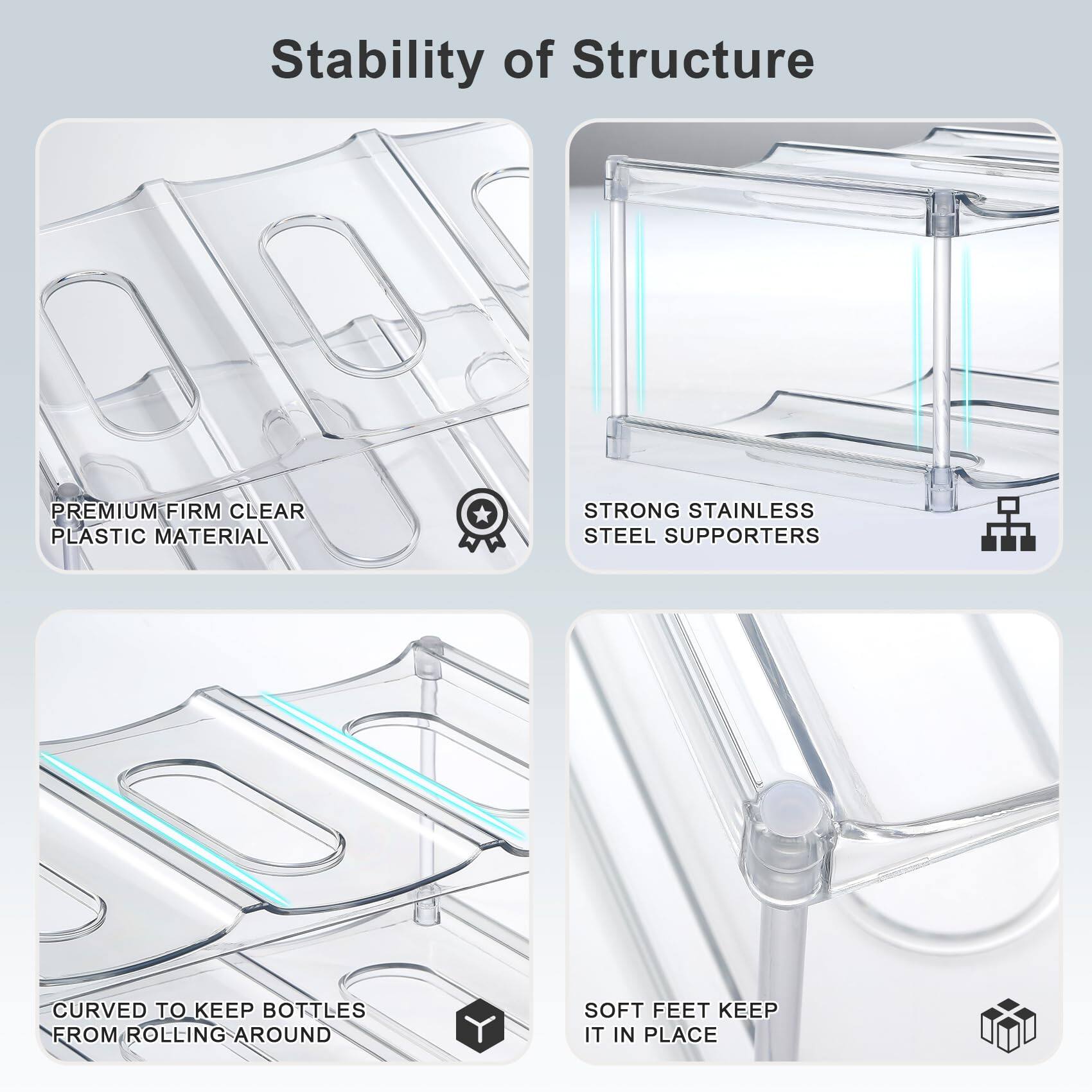 Stability of Structure

PREMIUM FIRM CLEAR PLASTIC MATERIAL

STRONG STAINLESS STEEL SUPPORTERS

CURVED TO KEEP BOTTLES FROM ROLLING AROUND

SOFT FEET KEEP IT IN PLACE