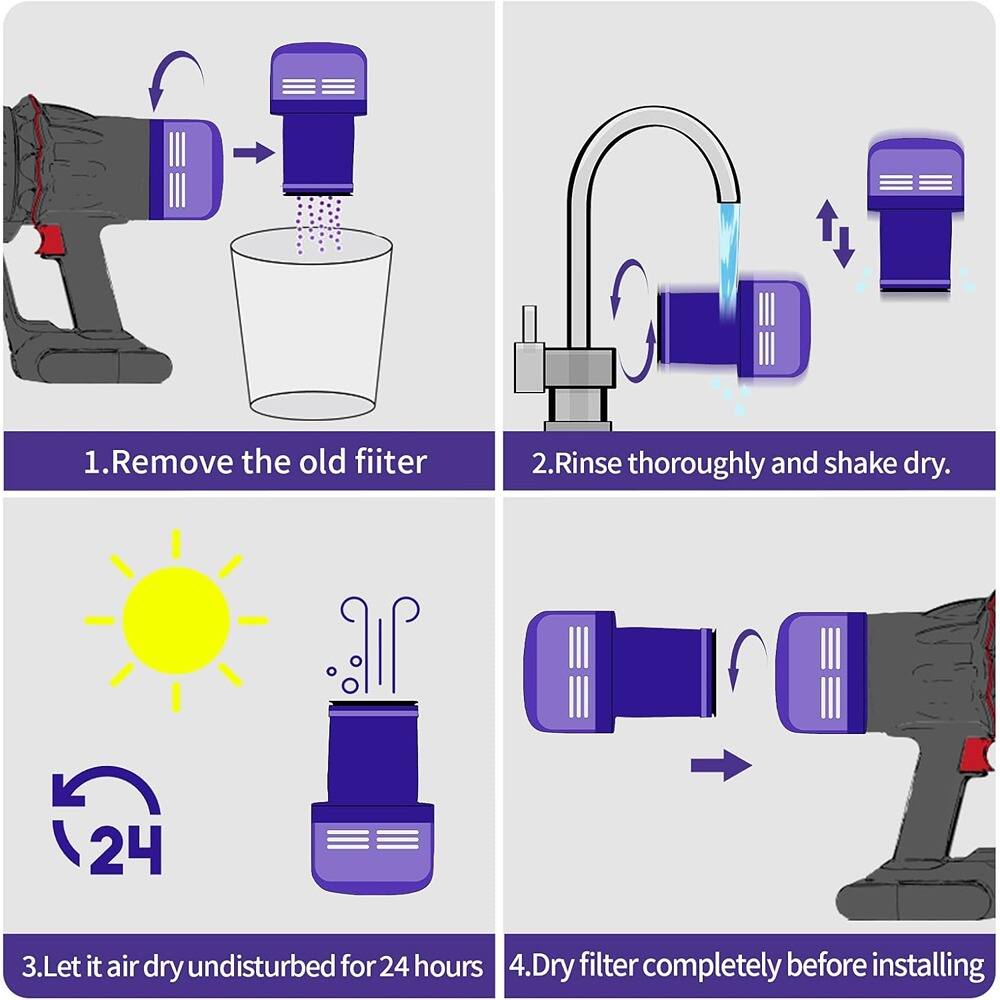 1.Remove the old fiiter

2.Rinse thoroughly and shake dry.

24

3.Let it air dry undisturbed for 24 hours

4.Dry filter completely before installing