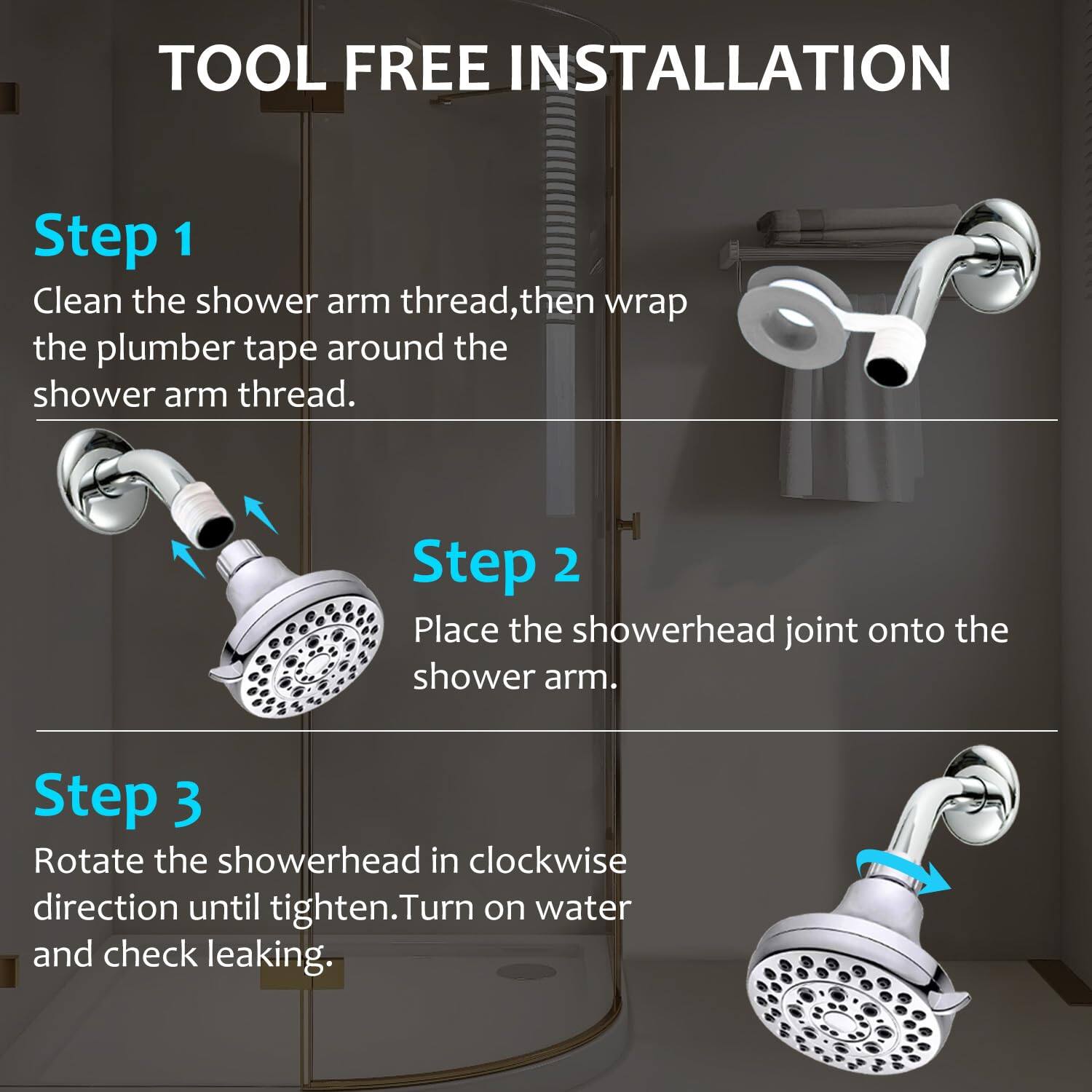 TOOL FREE INSTALLATION

Step 1
Clean the shower arm thread,then wrap the plumber tape around the shower arm thread.

Step 2
Place the showerhead joint onto the shower arm.

Step 3
Rotate the showerhead in clockwise direction until tighten.Turn on water and check leaking.