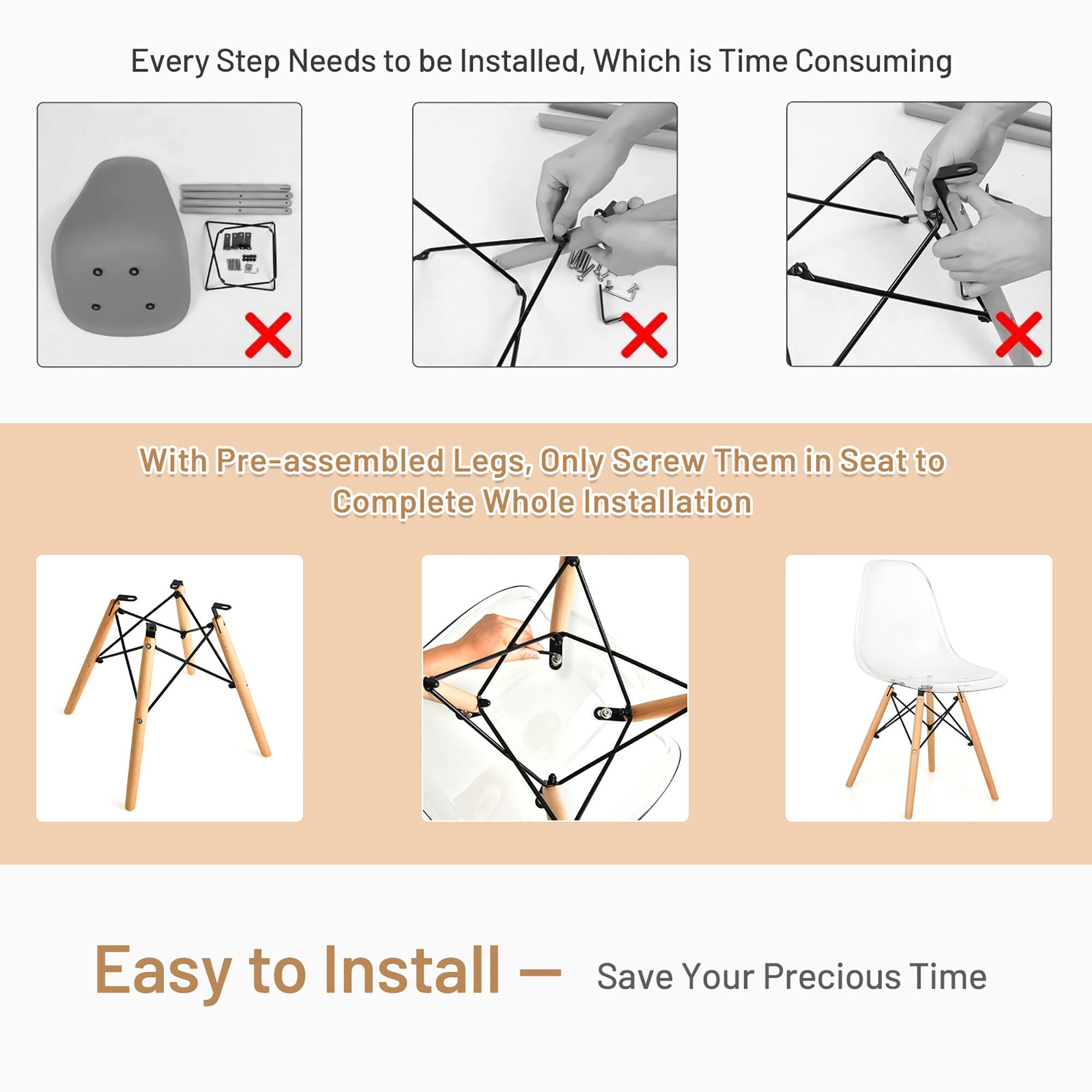 Every Step Needs to be Installed, Which is Time Consuming

With Pre-assembled Legs, Only Screw Them in Seat to Complete Whole Installation

Easy to Install — Save Your Precious Time