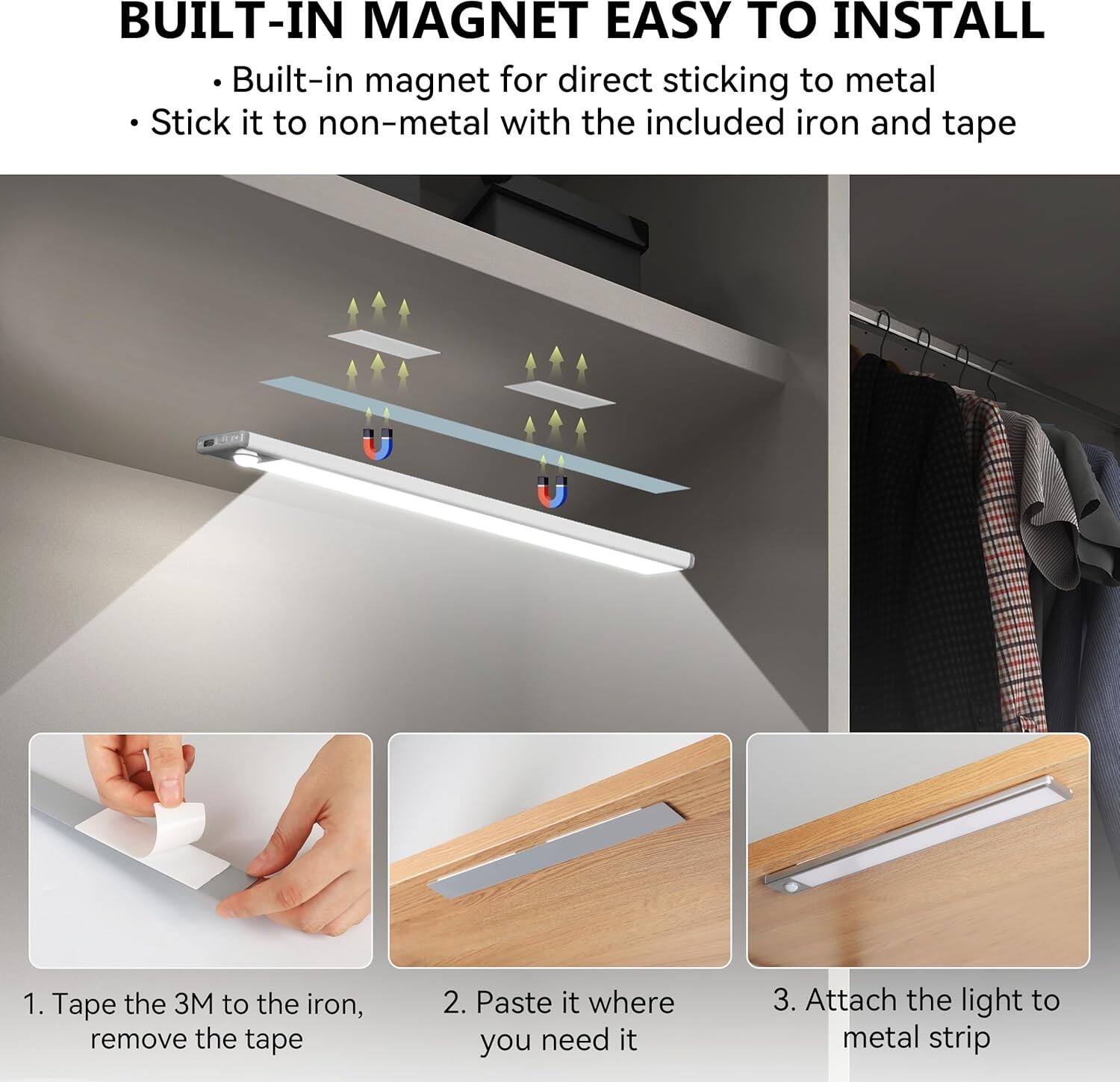 BUILT-IN MAGNET EASY TO INSTALL

• Built-in magnet for direct sticking to metal
• Stick it to non-metal with the included iron and tape

1. Tape the 3M to the iron, remove the tape

2. Paste it where you need it

3. Attach the light to metal strip