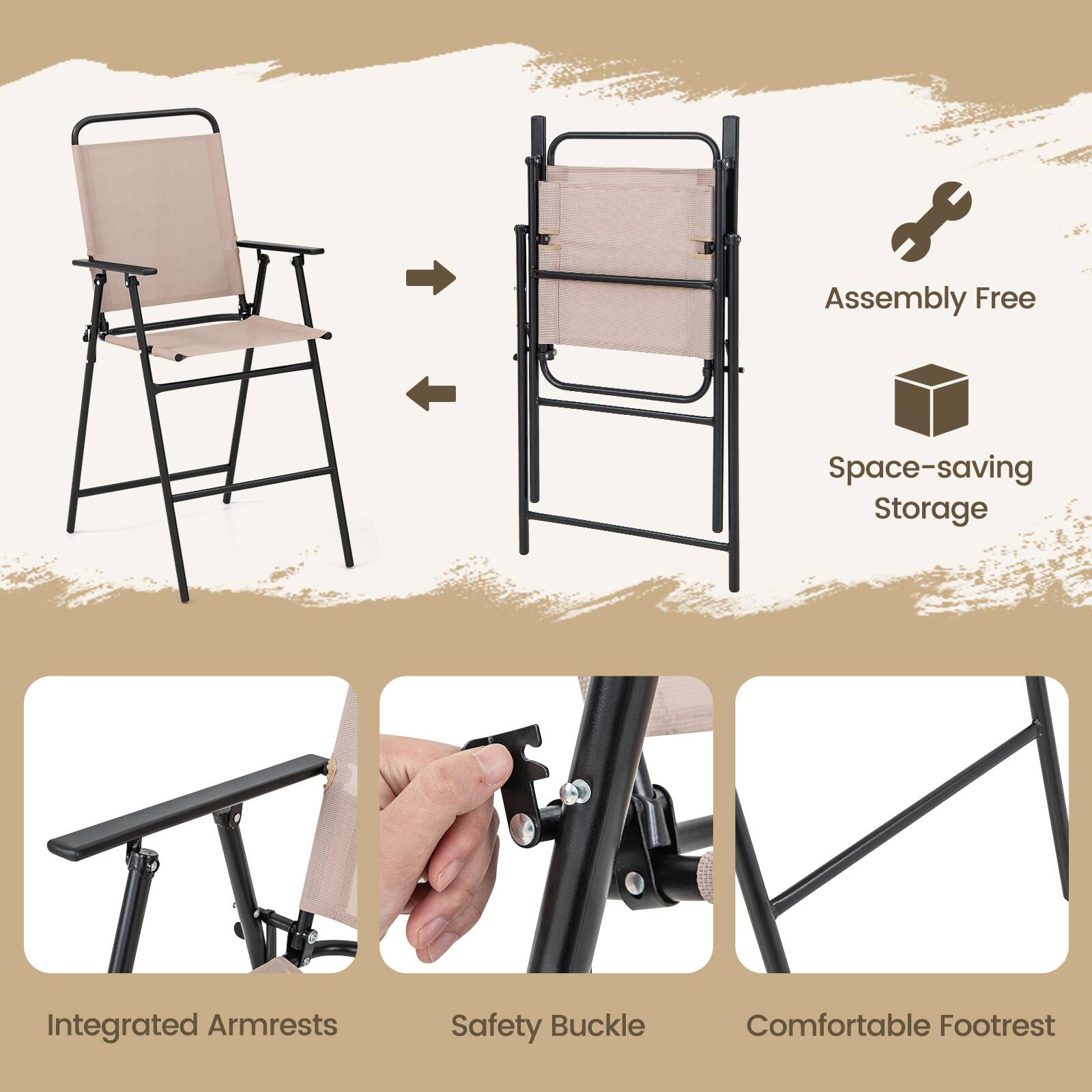 Assembly Free

Space-saving Storage

Integrated Armrests

Safety Buckle

Comfortable Footrest