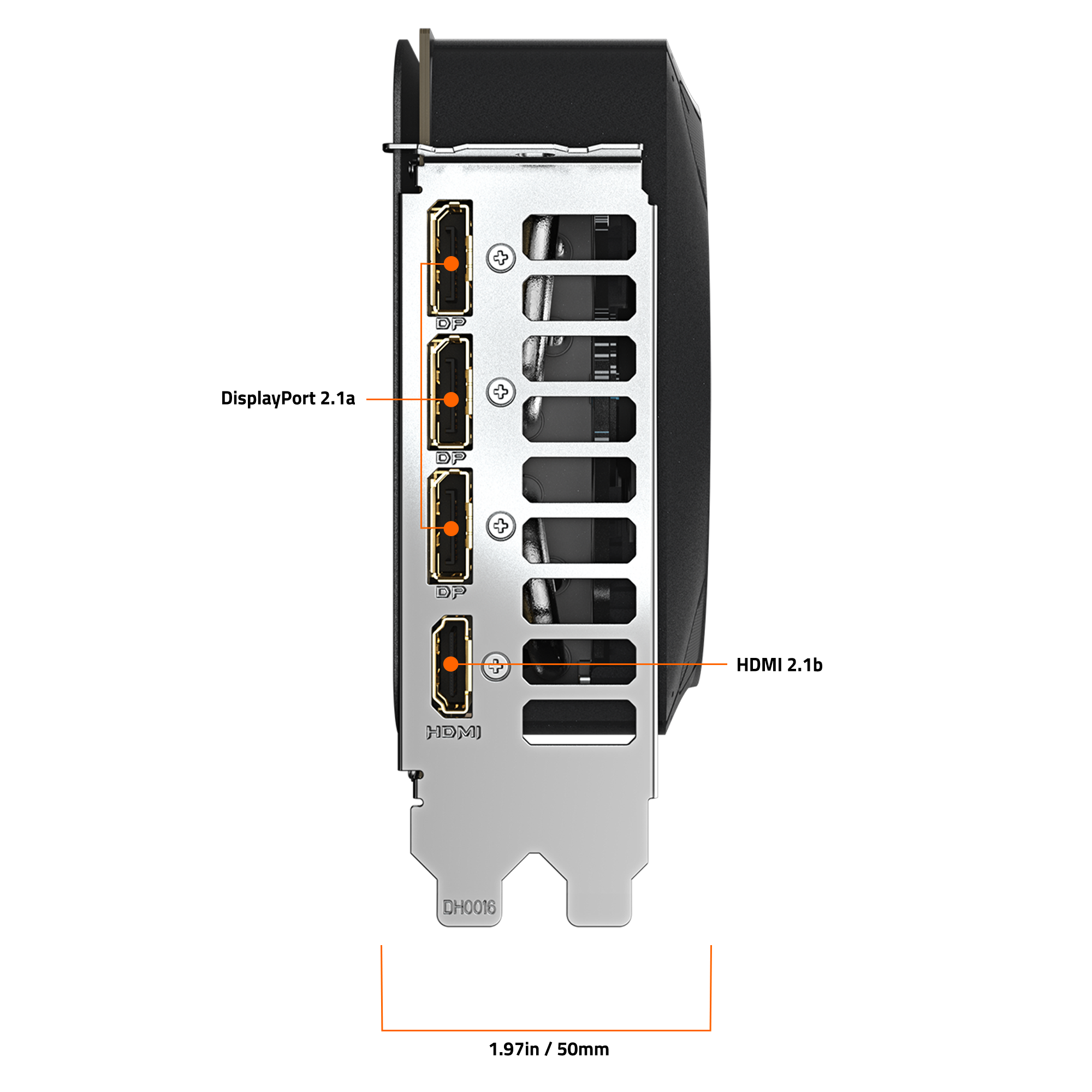 DP

DisplayPort 2.1a

DP

DP

HDMI 2.1b

HDMI

DH0016

1.97in / 50mm