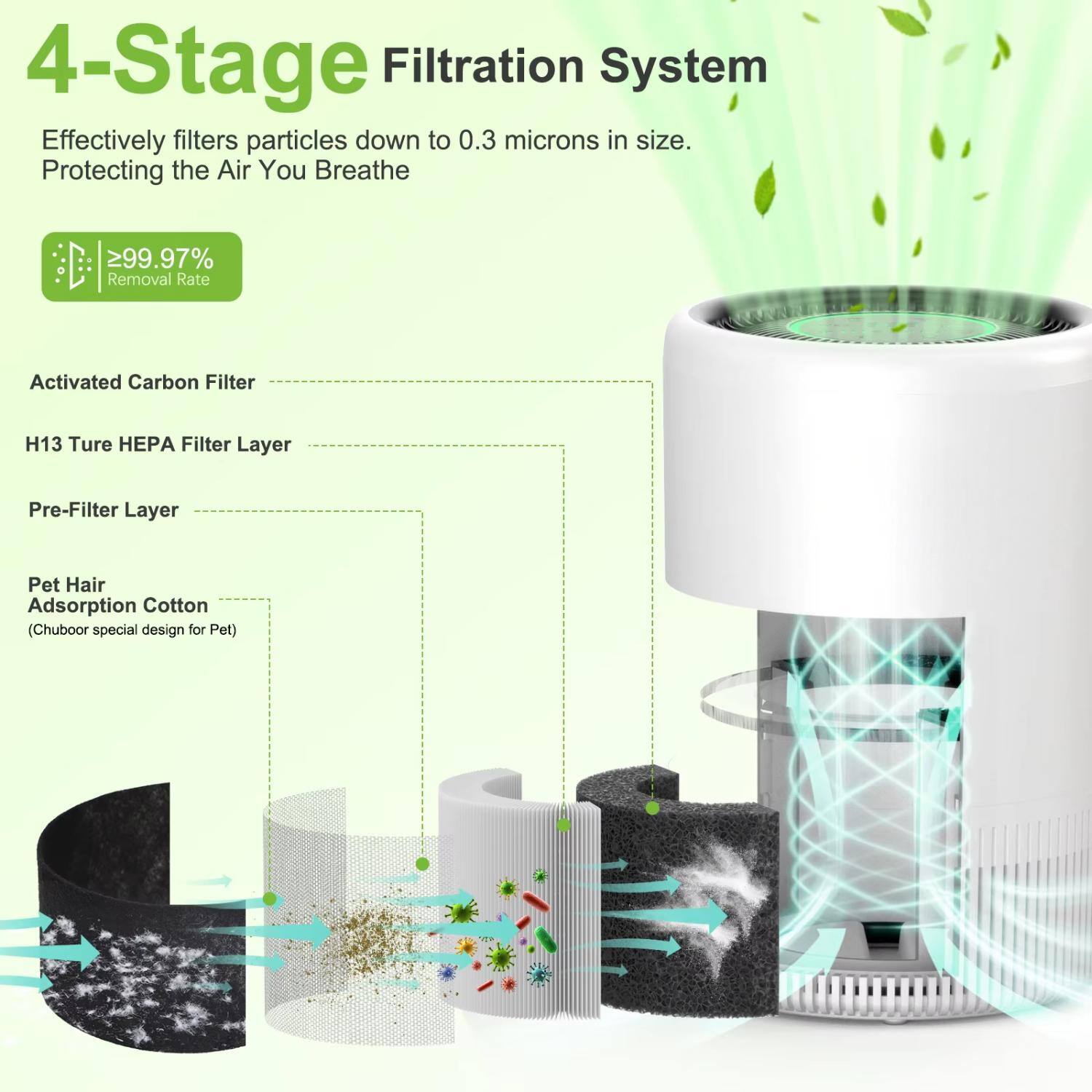 4-Stage Filtration System

Effectively filters particles down to 0.3 microns in size. Protecting the Air You Breathe

≥99.97% Removal Rate

Activated Carbon Filter

H13 Ture HEPA Filter Layer

Pre-Filter Layer

Pet Hair Adsorption Cotton
(Chuboor special design for Pet)