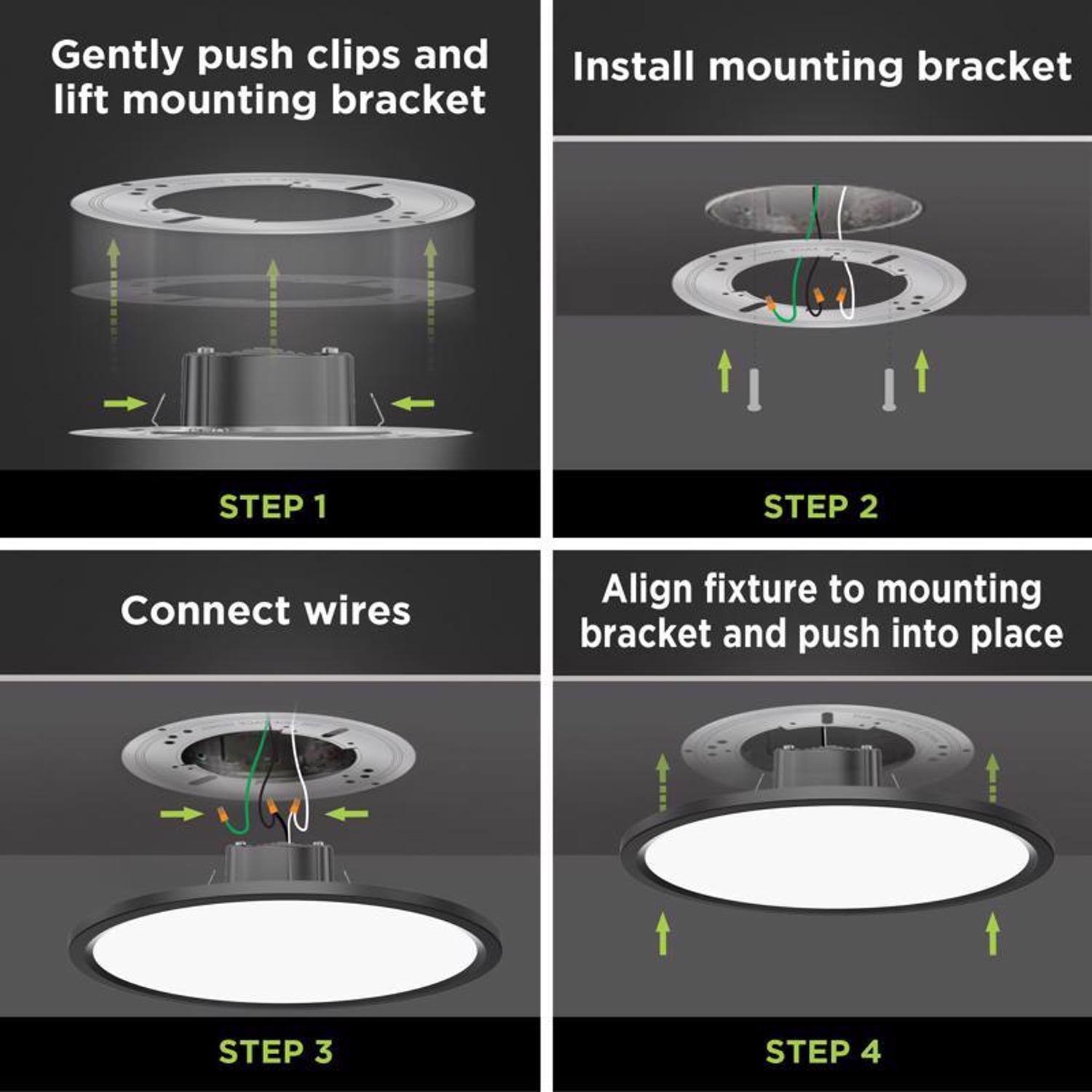 Gently push clips and lift mounting bracket

STEP 1

Install mounting bracket

STEP 2

Connect wires

STEP 3

Align fixture to mounting bracket and push into place

STEP 4