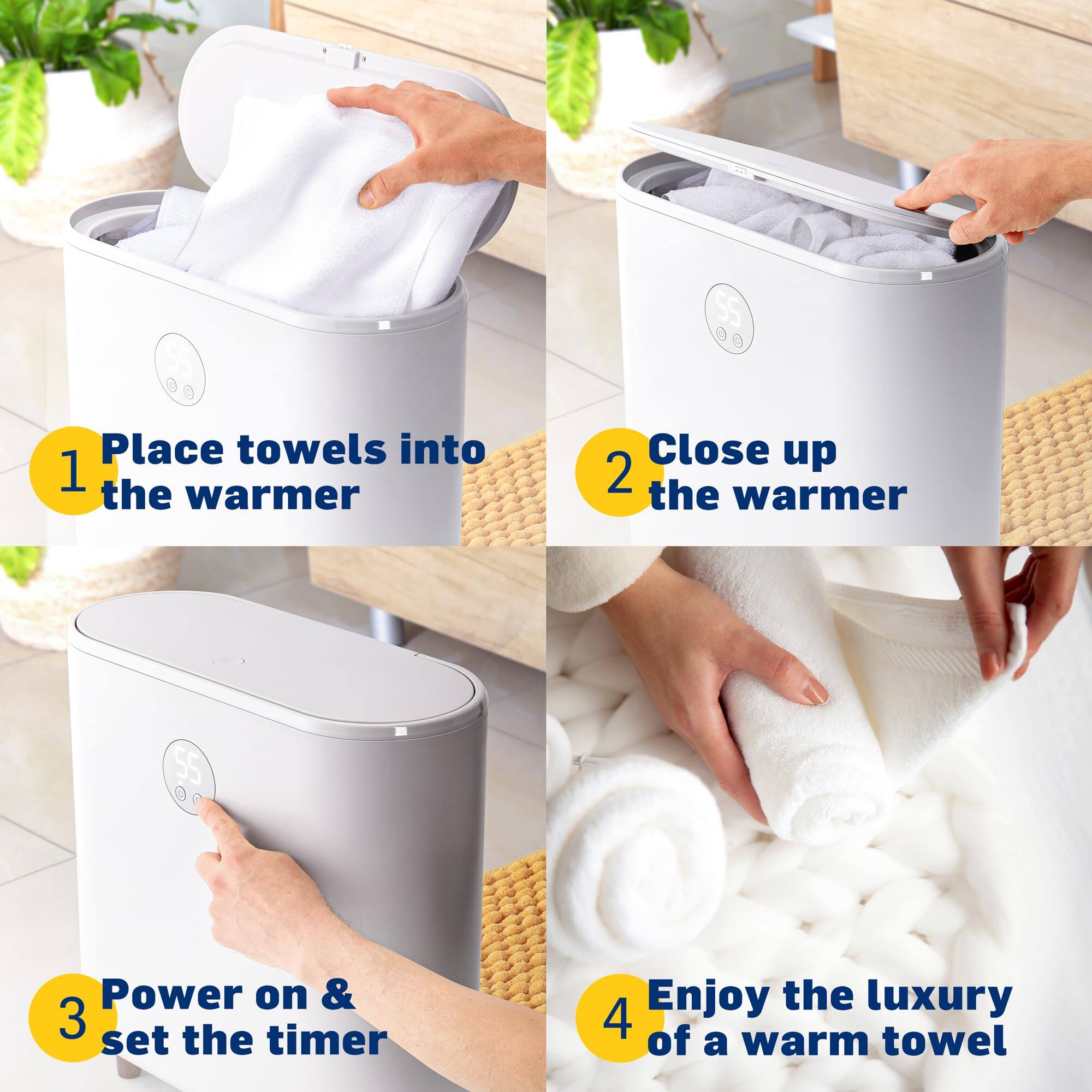 55

1 Place towels into the warmer

55

2 Close up the warmer

55

3 Power on & set the timer

4 Enjoy the luxury of a warm towel