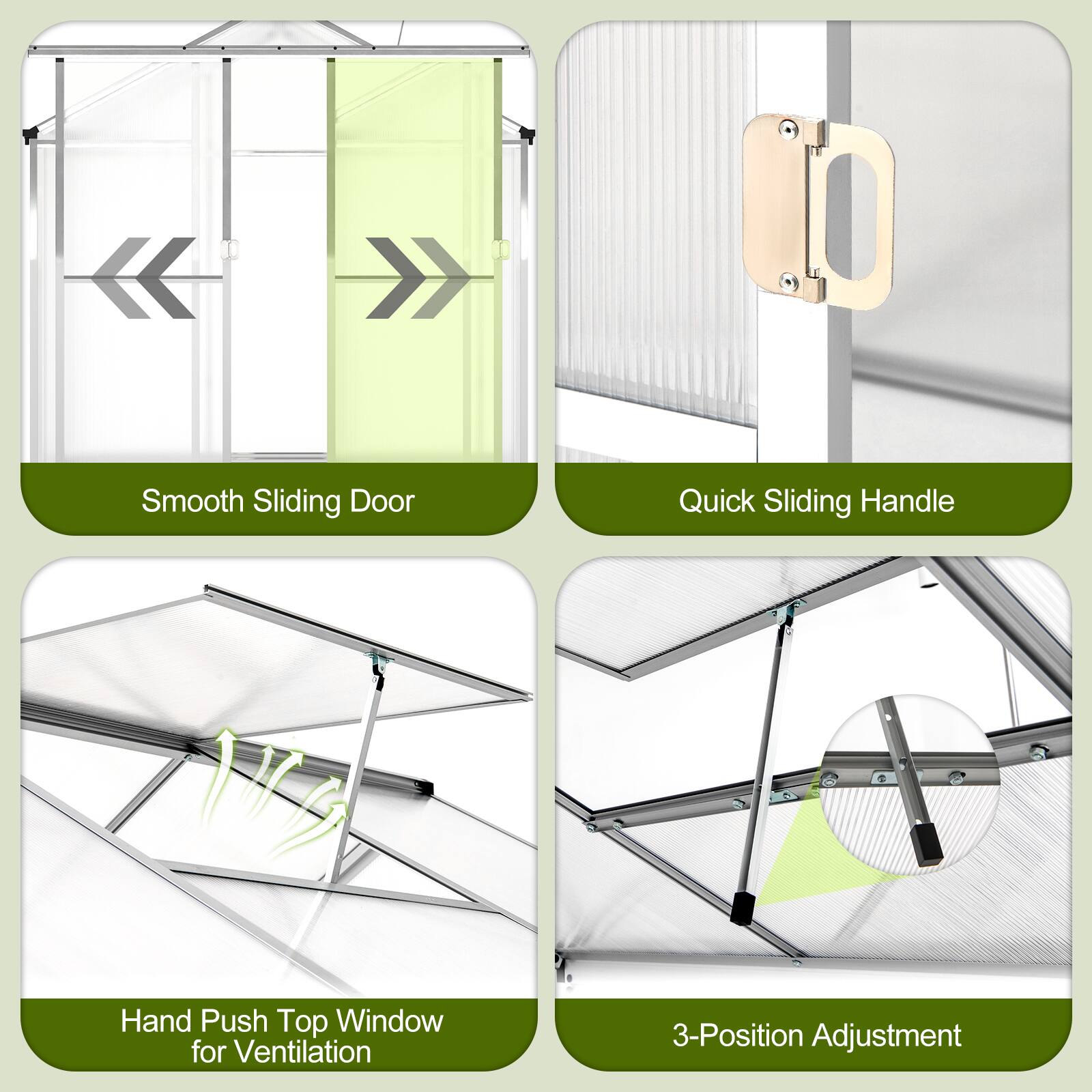 Smooth Sliding Door

Quick Sliding Handle

Hand Push Top Window for Ventilation

3-Position Adjustment