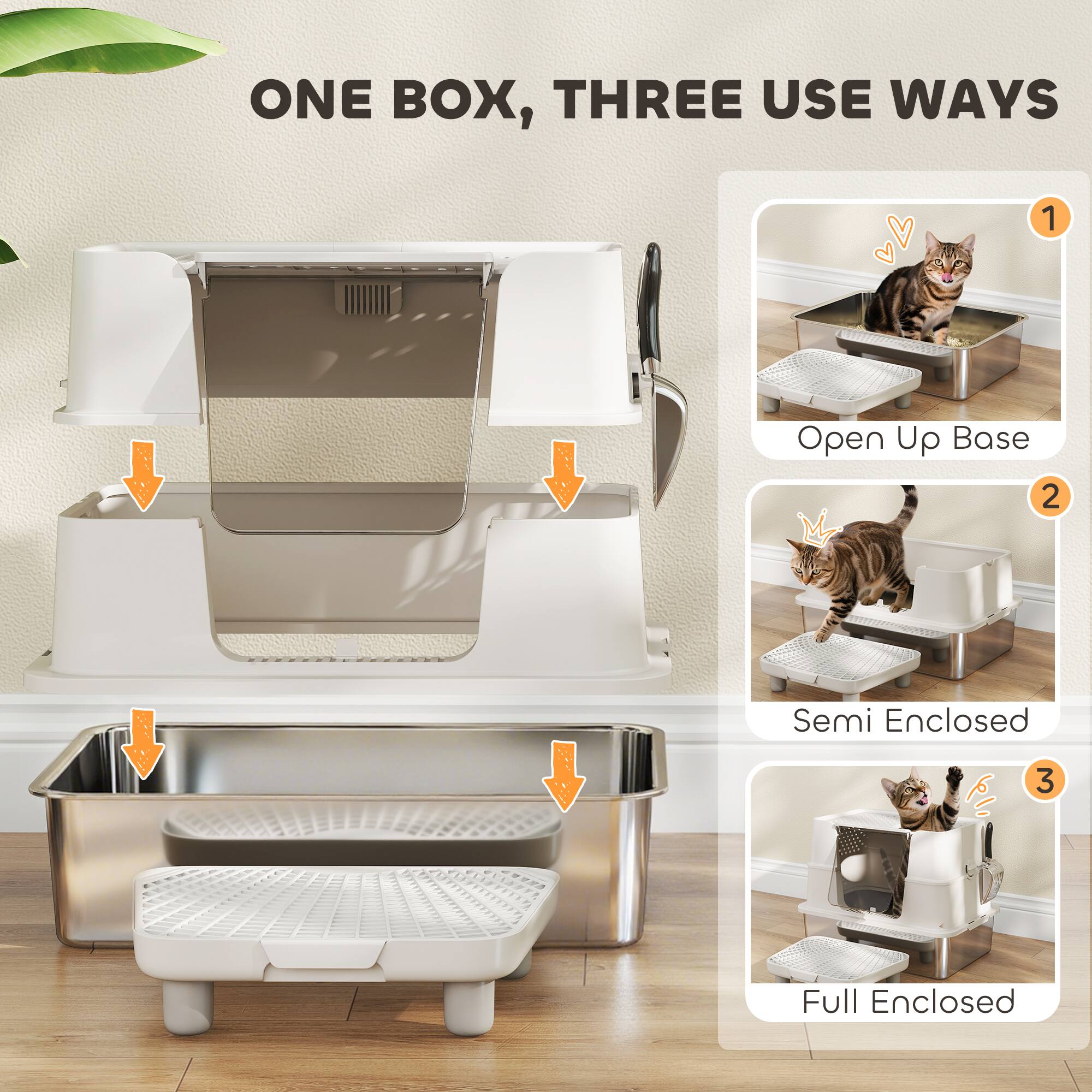 ONE BOX, THREE USE WAYS

1
Open Up Base

2
Semi Enclosed

3
Full Enclosed