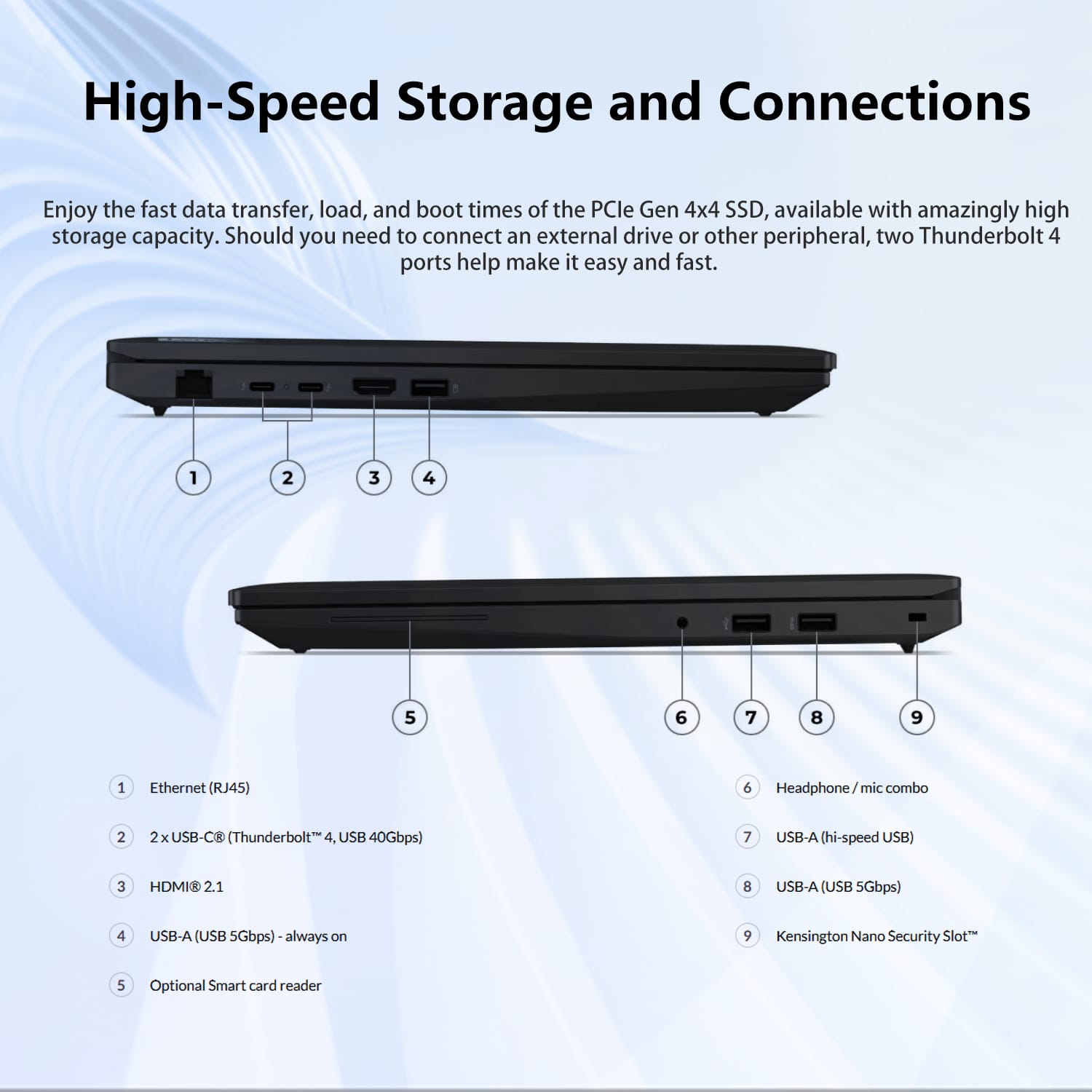 High-Speed Storage and Connections

Enjoy the fast data transfer, load, and boot times of the PCIe Gen 4x4 SSD, available with amazingly high storage capacity. Should you need to connect an external drive or other peripheral, two Thunderbolt 4 ports help make it easy and fast.

1 2 3 4

5 6 7 8 9

1 Ethernet (RJ45)

2 2 x USB-C® (Thunderbolt™ 4, USB 40Gbps)

3 HDMI® 2.1

4 USB-A (USB 5Gbps) - always on

5 Optional Smart card reader

6 Headphone / mic combo

7 USB-A (hi-speed USB)

8 USB-A (USB 5Gbps)

9 Kensington Nano Security Slot™