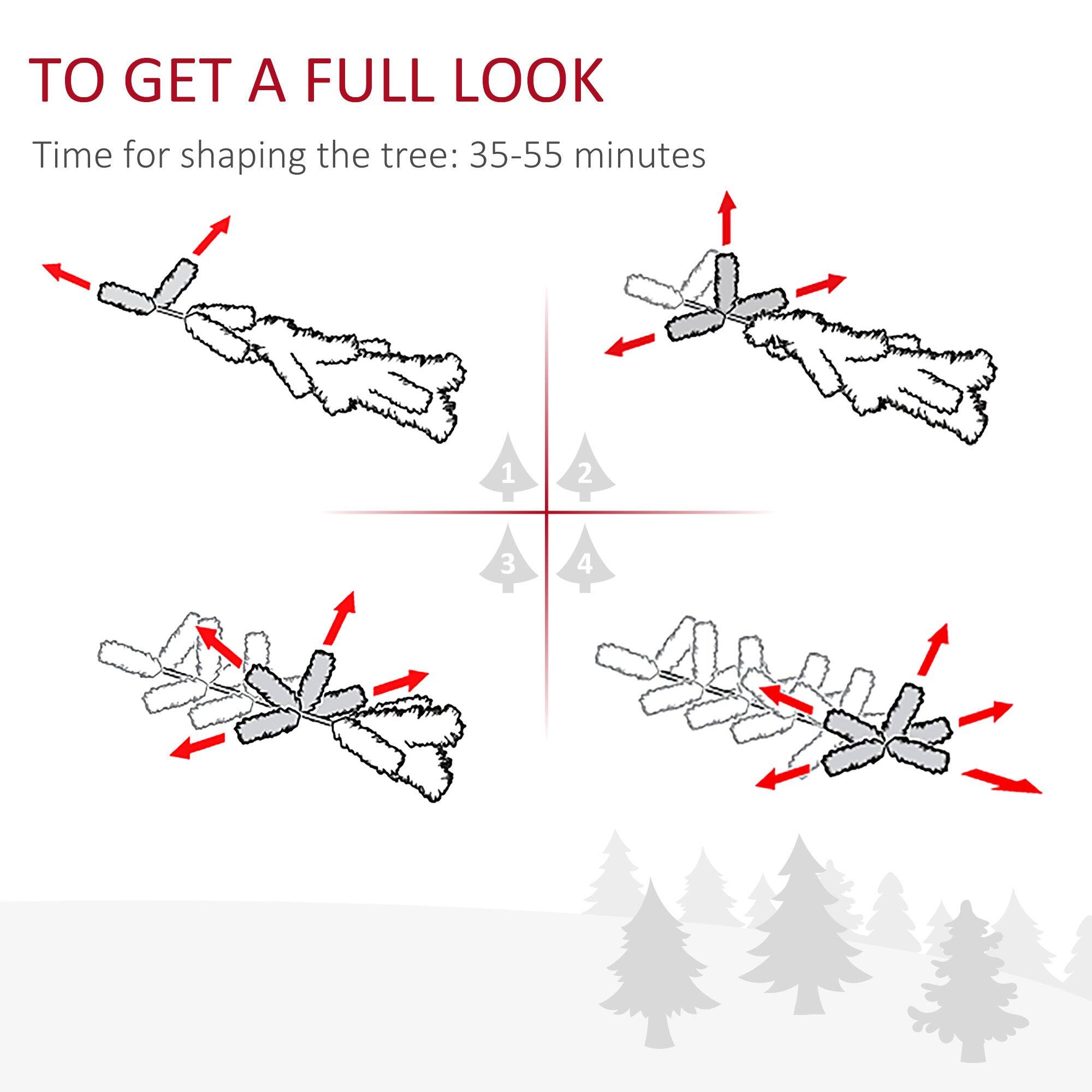 TO GET A FULL LOOK

Time for shaping the tree: 35-55 minutes

1
2
3
4