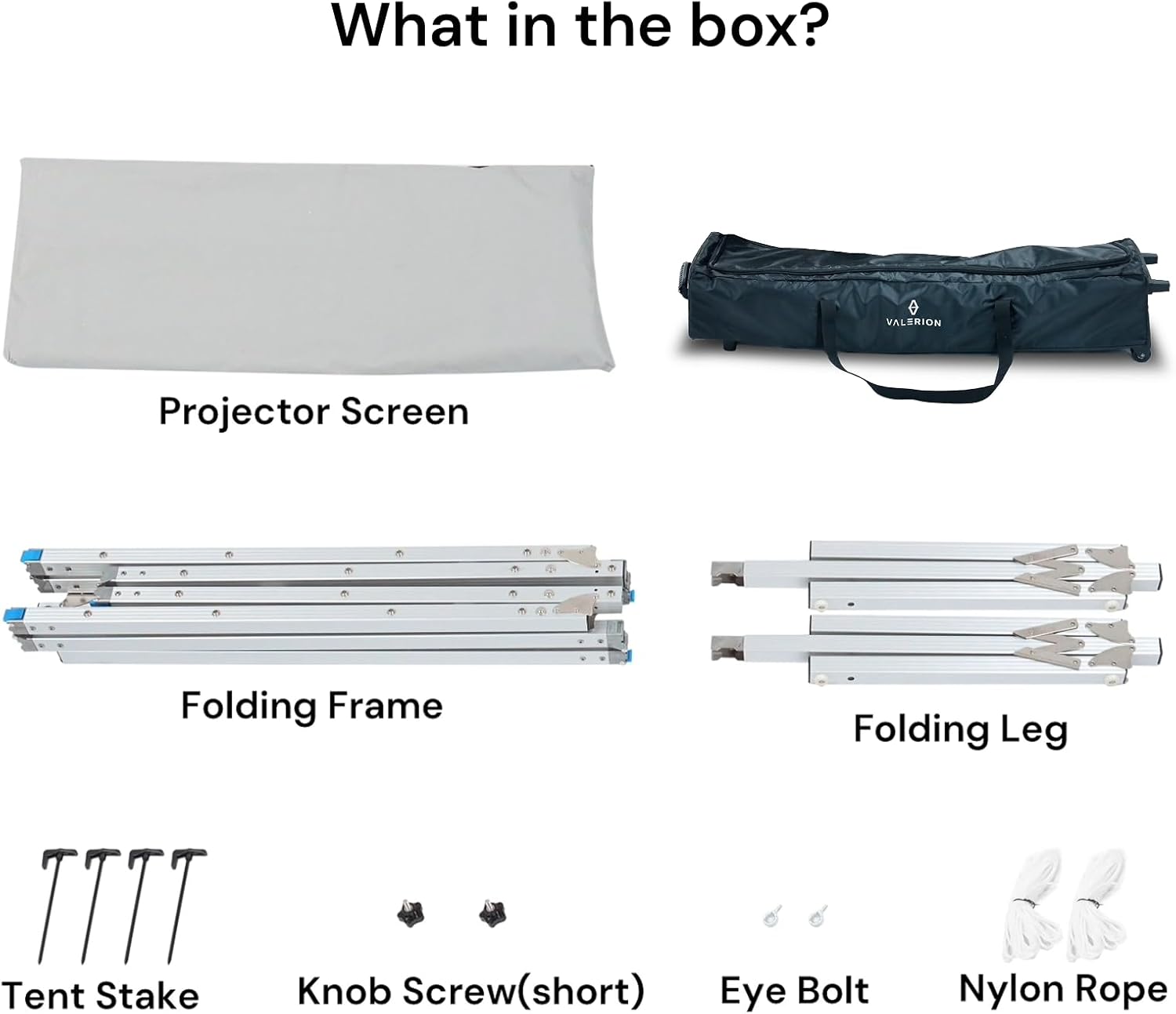 What in the box?

Projector Screen

VALERION

Folding Frame

Folding Leg

Tent Stake

Knob Screw(short)

Eye Bolt

Nylon Rope