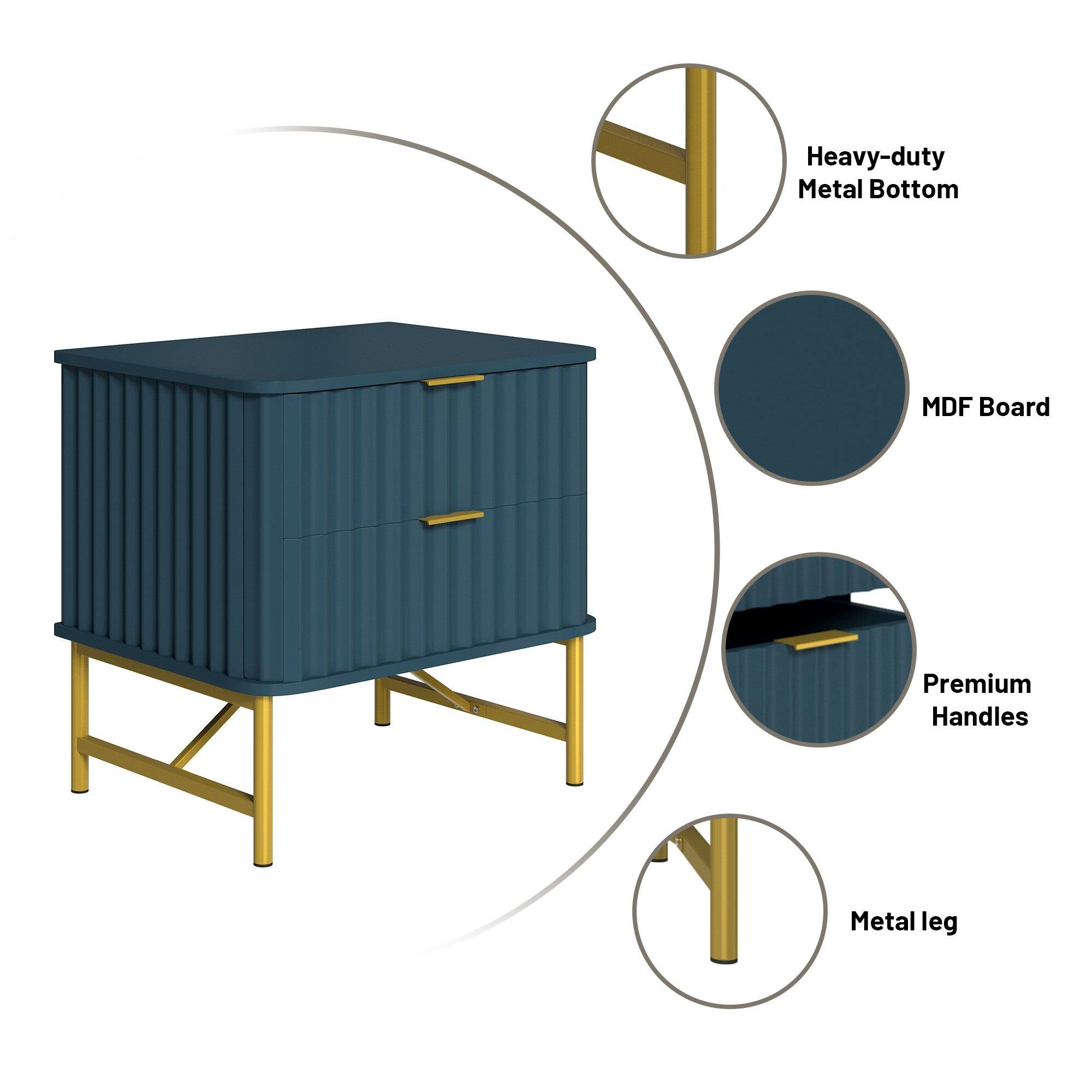 Heavy-duty
Metal Bottom

MDF Board

Premium
Handles

Metal leg