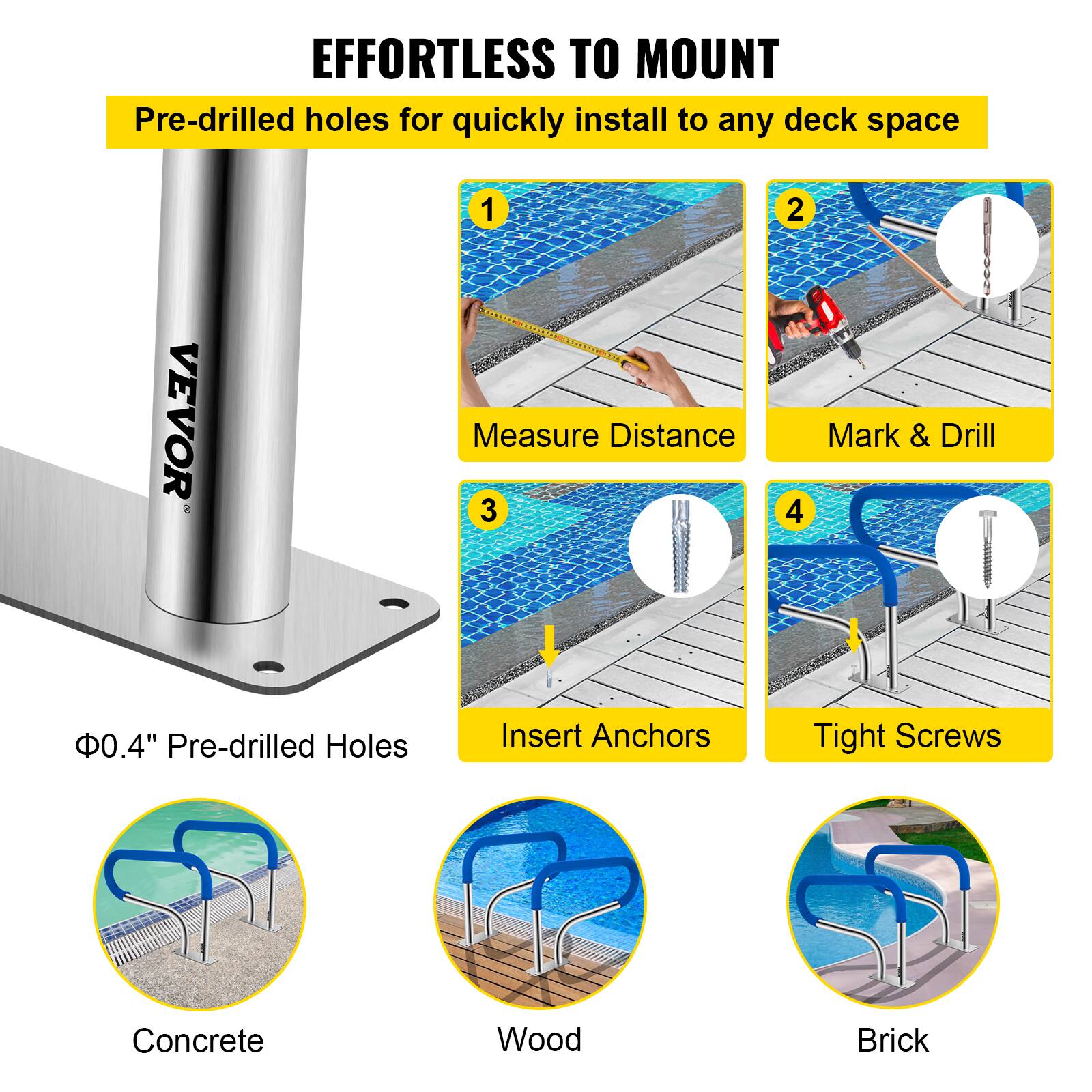 EFFORTLESS TO MOUNT

Pre-drilled holes for quickly install to any deck space

VEVOR®

Φ0.4" Pre-drilled Holes

1
Measure Distance

2
Mark & Drill

3
Insert Anchors

4
Tight Screws

Concrete

Wood

Brick