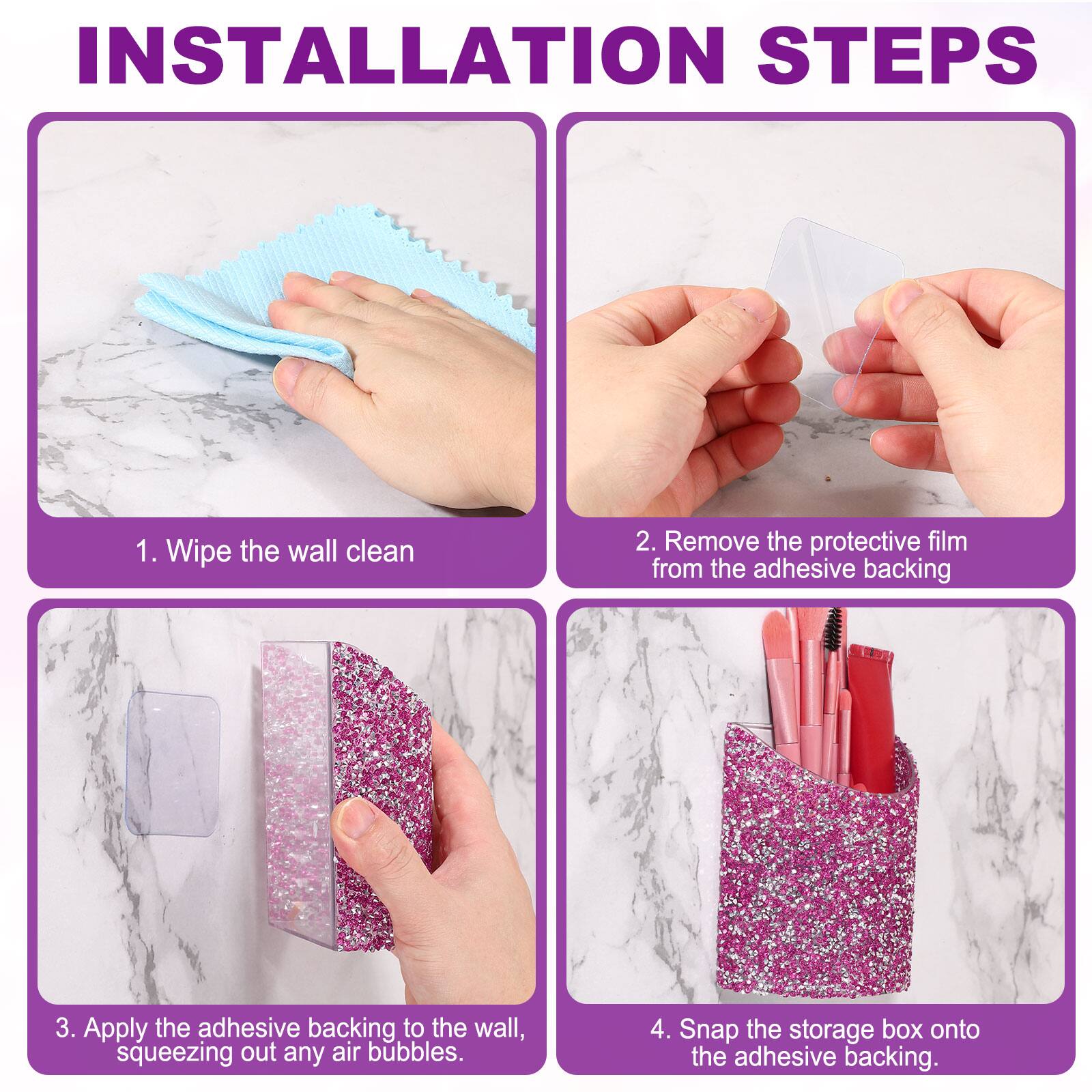 INSTALLATION STEPS

1. Wipe the wall clean

2. Remove the protective film from the adhesive backing

3. Apply the adhesive backing to the wall, squeezing out any air bubbles.

4. Snap the storage box onto the adhesive backing.