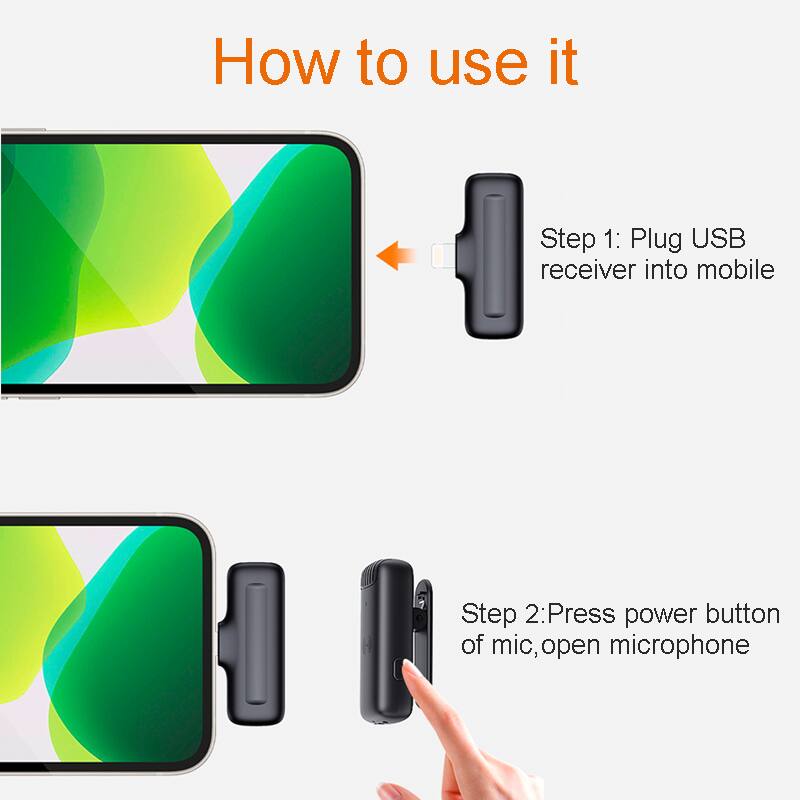 How to use it

Step 1: Plug USB receiver into mobile

Step 2:Press power button of mic,open microphone