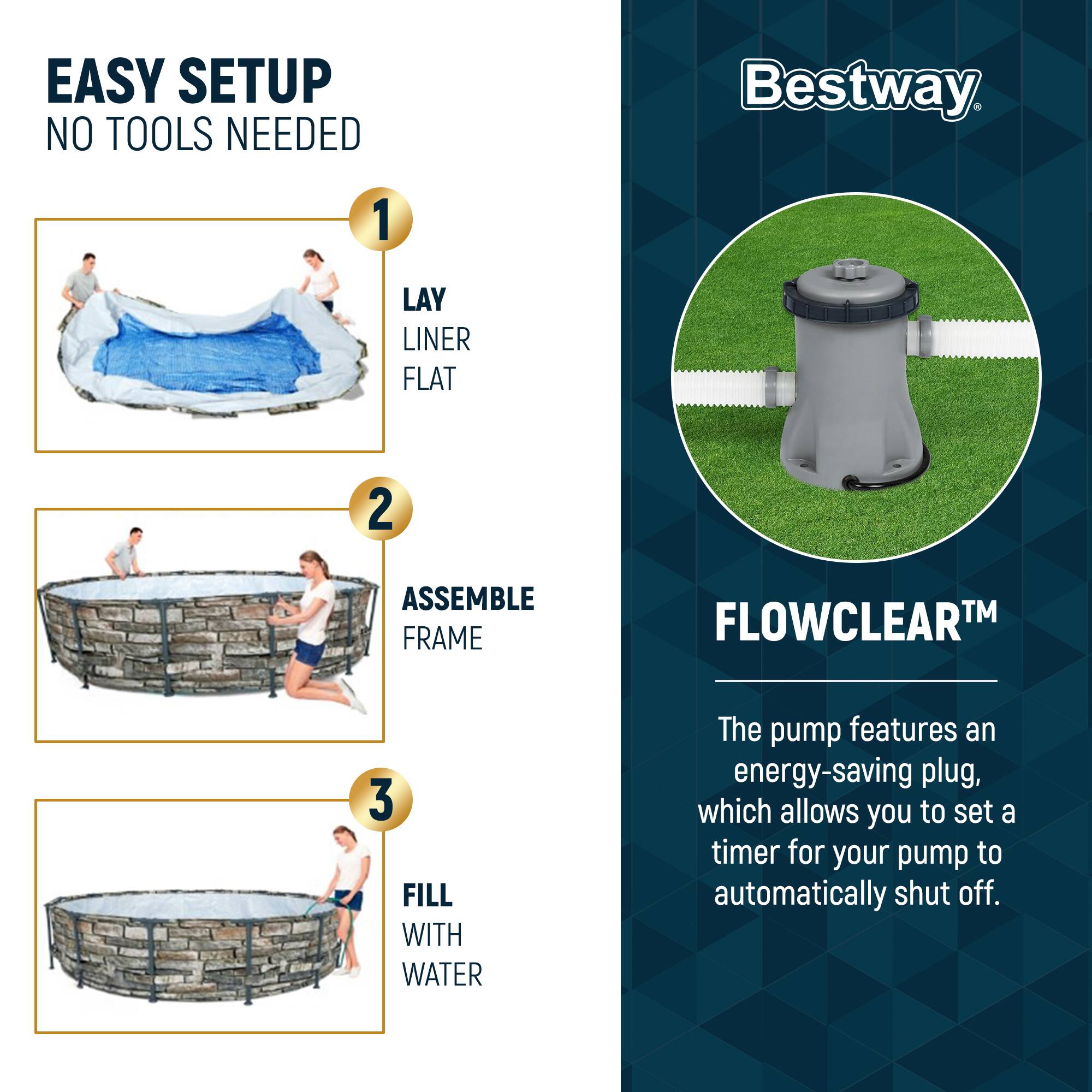 EASY SETUP
NO TOOLS NEEDED

1
LAY
LINER
FLAT

2
ASSEMBLE
FRAME

3
FILL
WITH
WATER

Bestway®

FLOWCLEAR™

The pump features an energy-saving plug, which allows you to set a timer for your pump to automatically shut off.