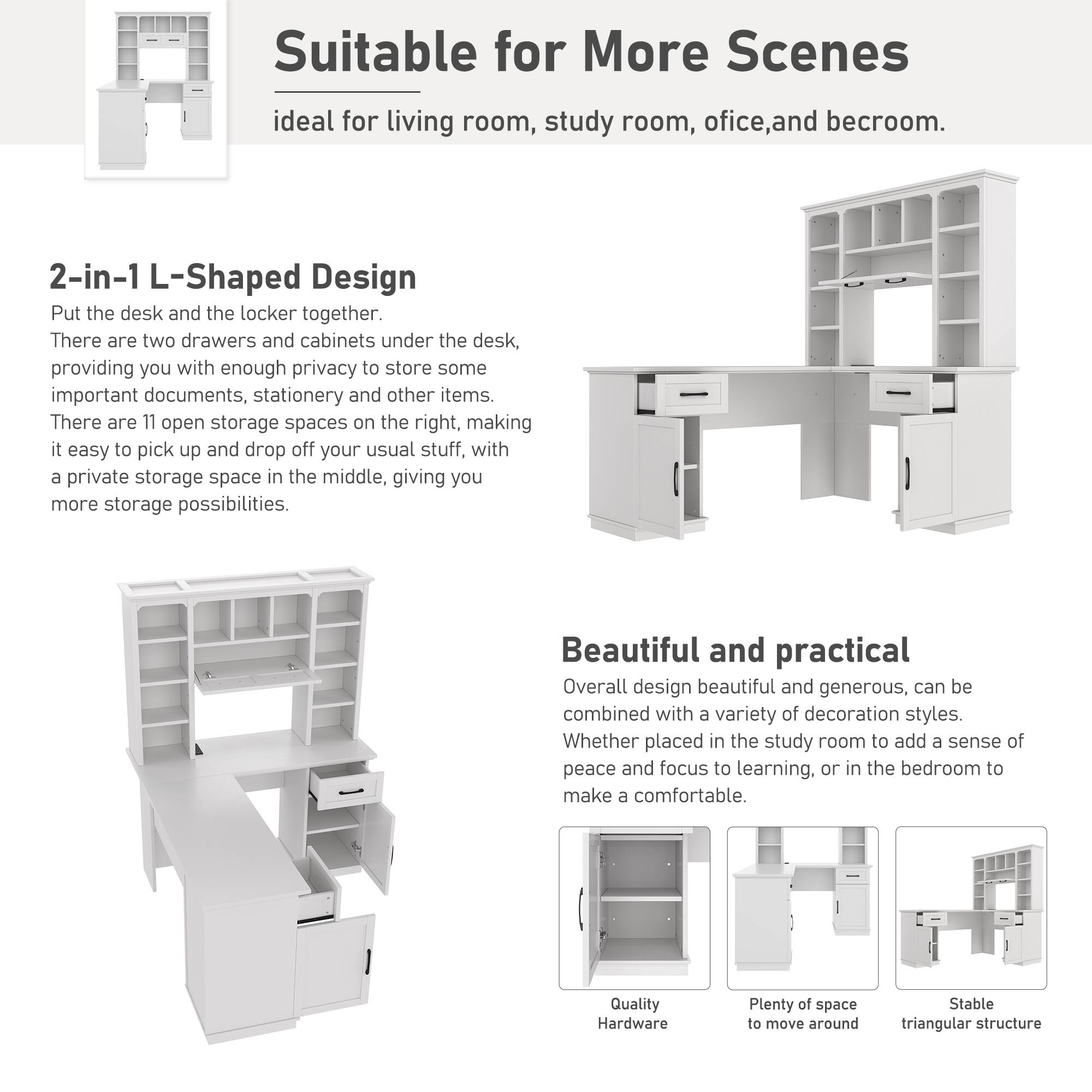 Suitable for More Scenes

ideal for living room, study room, ofice,and becroom.

2-in-1 L-Shaped Design

Put the desk and the locker together.
There are two drawers and cabinets under the desk, providing you with enough privacy to store some important documents, stationery and other items.
There are 11 open storage spaces on the right, making it easy to pick up and drop off your usual stuff, with a private storage space in the middle, giving you more storage possibilities.

Beautiful and practical

Overall design beautiful and generous, can be combined with a variety of decoration styles.
Whether placed in the study room to add a sense of peace and focus to learning, or in the bedroom to make a comfortable.

Quality Hardware

Plenty of space to move around

Stable triangular structure