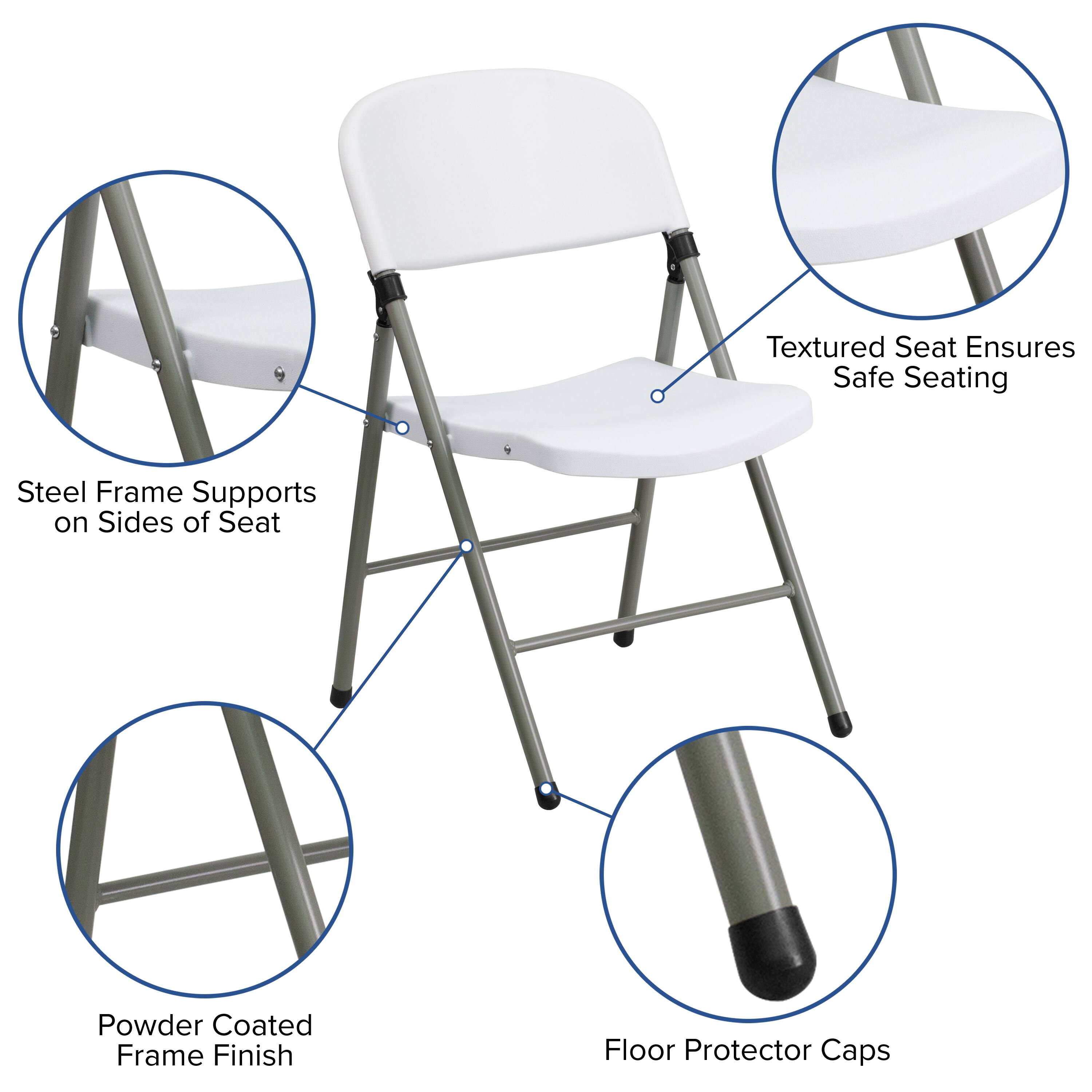 Textured Seat Ensures Safe Seating

Steel Frame Supports on Sides of Seat

Powder Coated Frame Finish

Floor Protector Caps