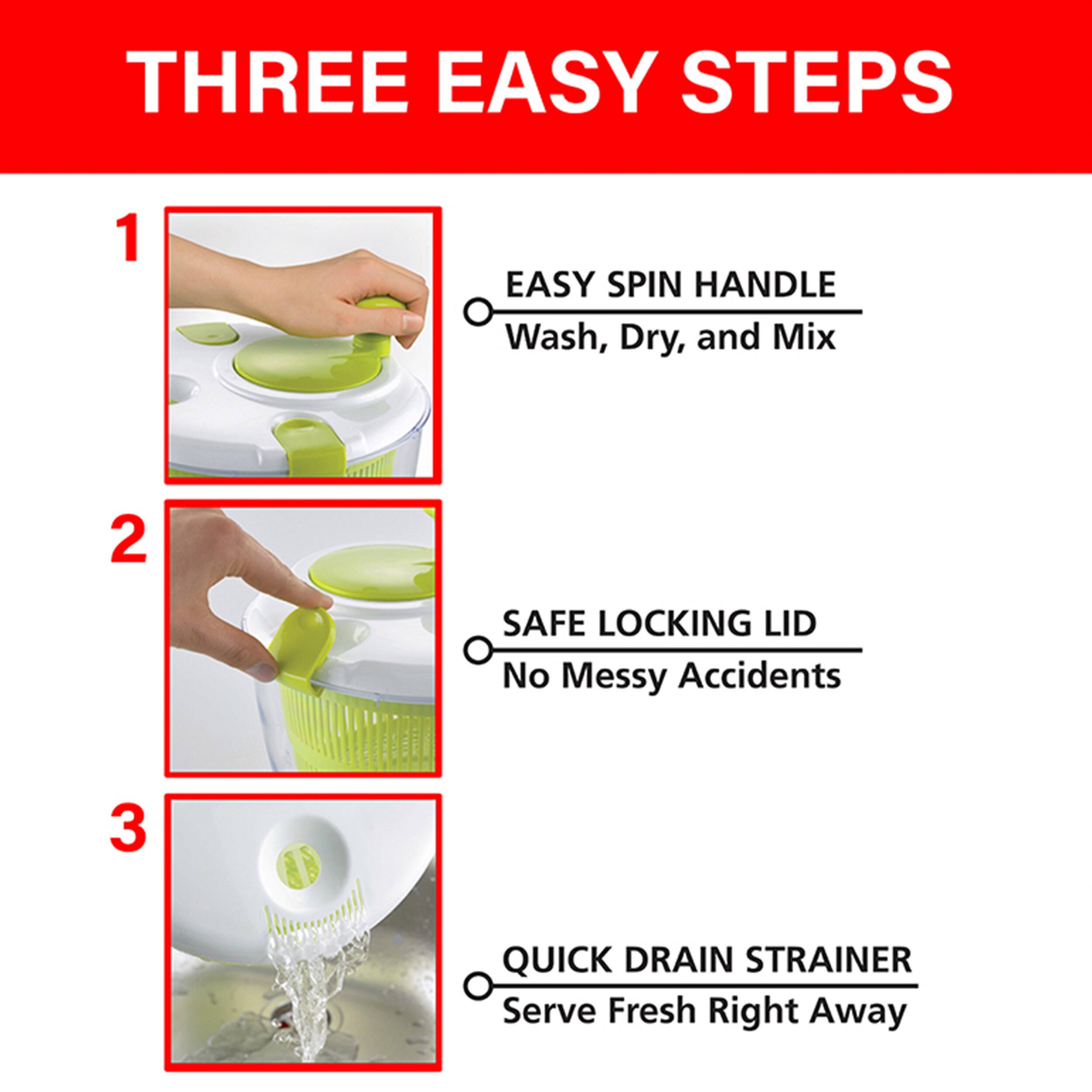 THREE EASY STEPS

1

EASY SPIN HANDLE
Wash, Dry, and Mix

2

SAFE LOCKING LID
No Messy Accidents

3

QUICK DRAIN STRAINER
Serve Fresh Right Away