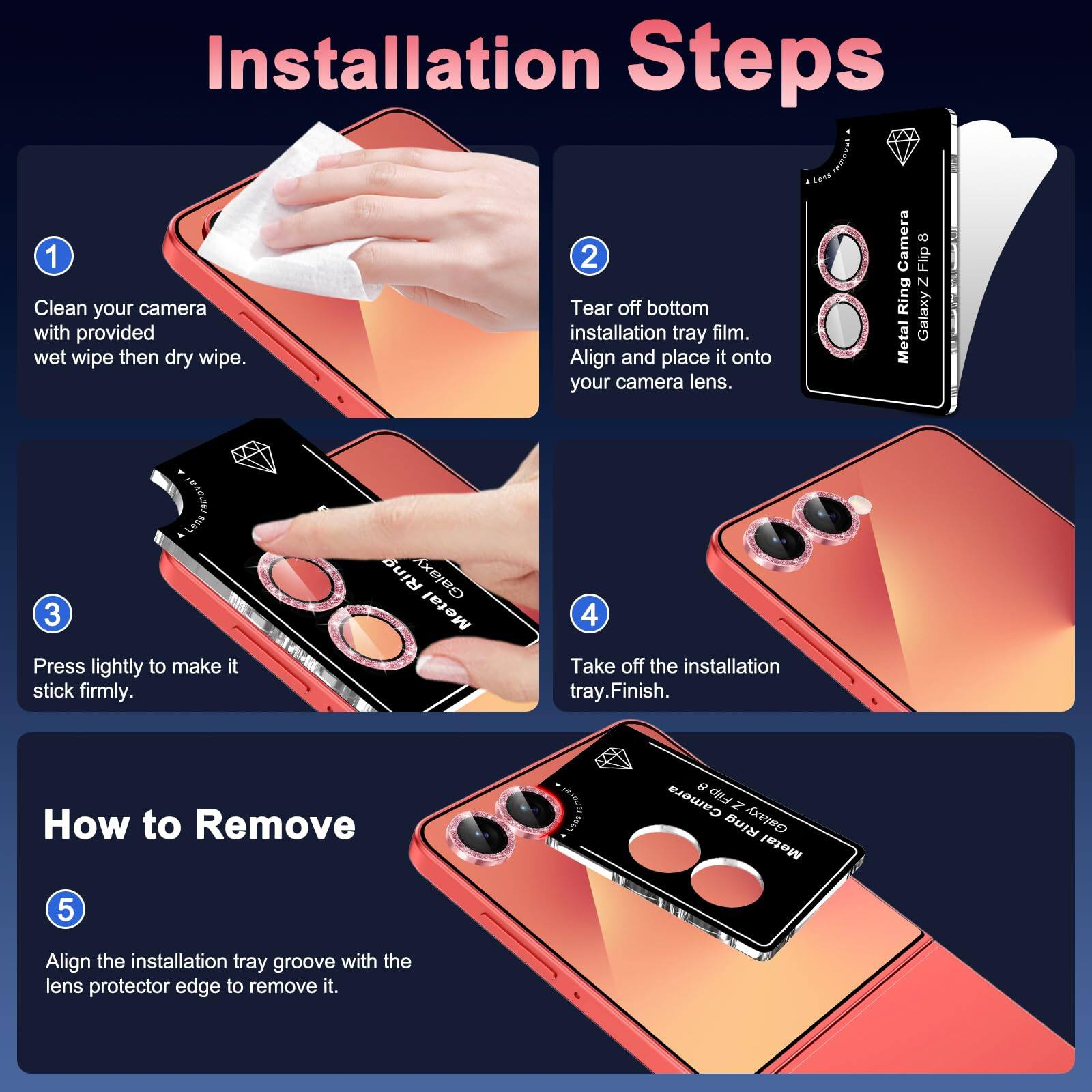 Installation Steps

1

Clean your camera with provided wet wipe then dry wipe.

2

Tear off bottom installation tray film. Align and place it onto your camera lens.

Lens removal

Metal Ring Camera
Galaxy Z Flip 8

3

Press lightly to make it stick firmly.

Lens removal

Metal Ring
Galaxy

4

Take off the installation tray.Finish.

How to Remove

5

Align the installation tray groove with the lens protector edge to remove it.

Lens removal

Metal Ring Camera
Galaxy Z Flip 8