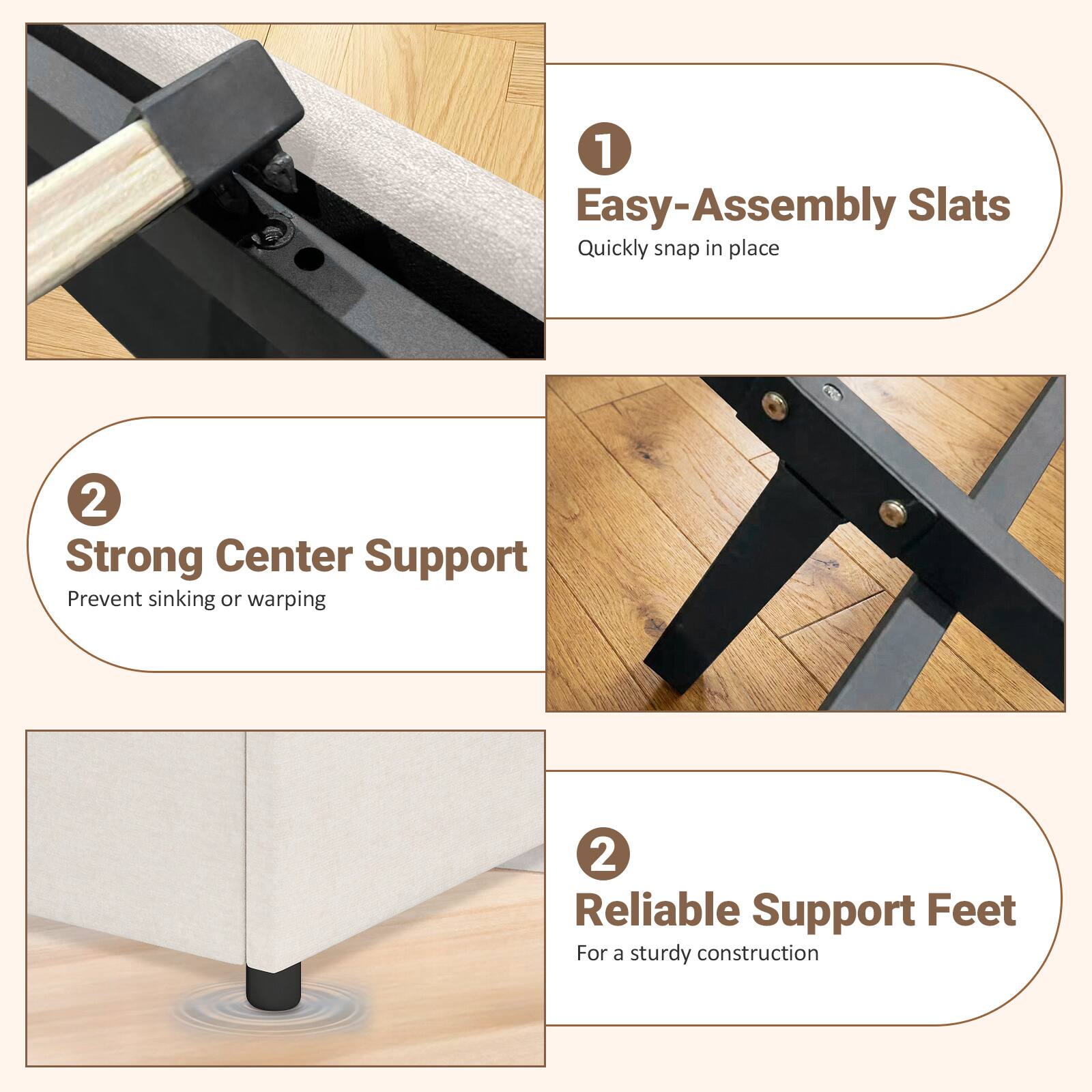 1
Easy-Assembly Slats
Quickly snap in place

2
Strong Center Support
Prevent sinking or warping

2
Reliable Support Feet
For a sturdy construction