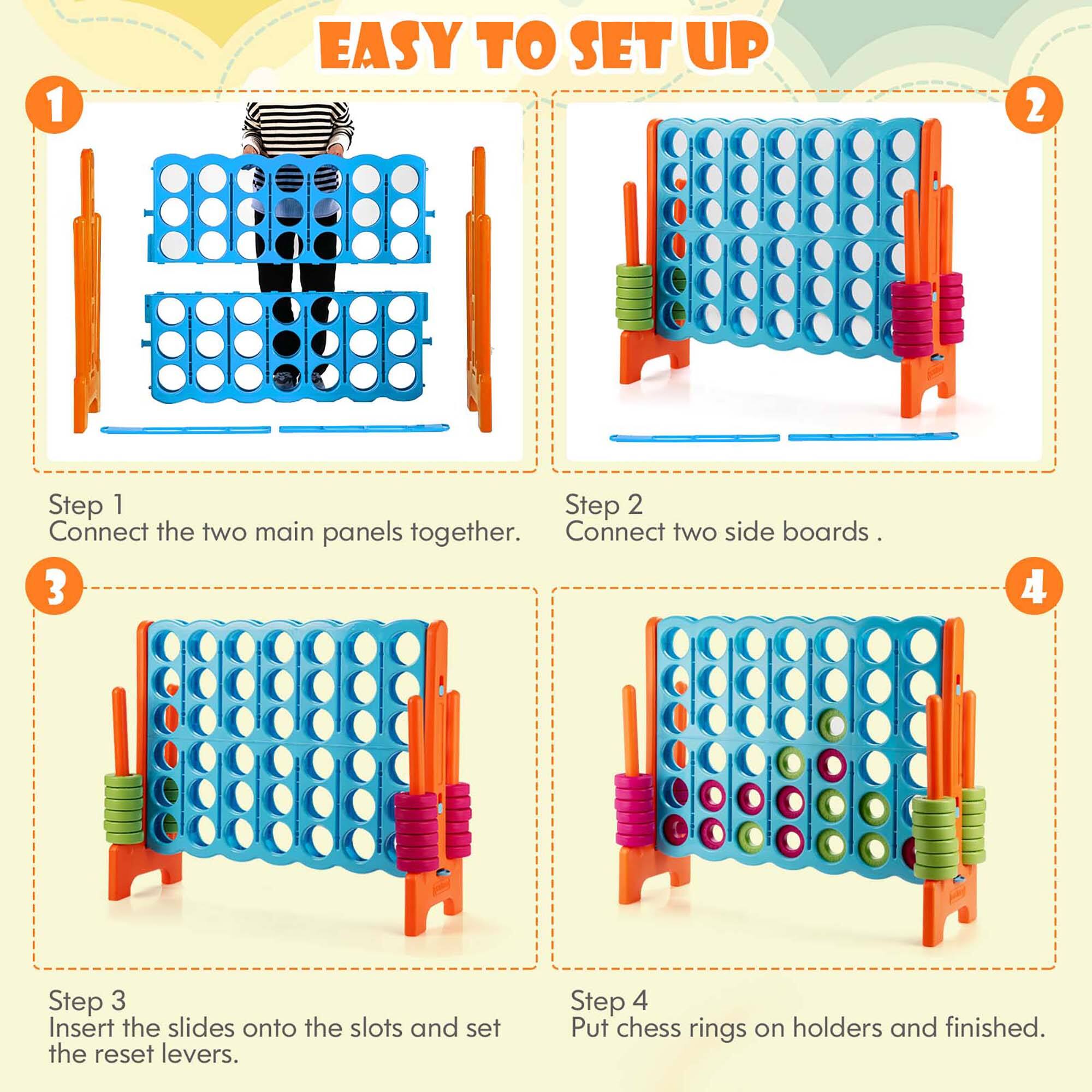 EASY TO SET UP

1

2

Step 1
Connect the two main panels together.

Step 2
Connect two side boards .

3

4

Step 3
Insert the slides onto the slots and set the reset levers.

Step 4
Put chess rings on holders and finished.