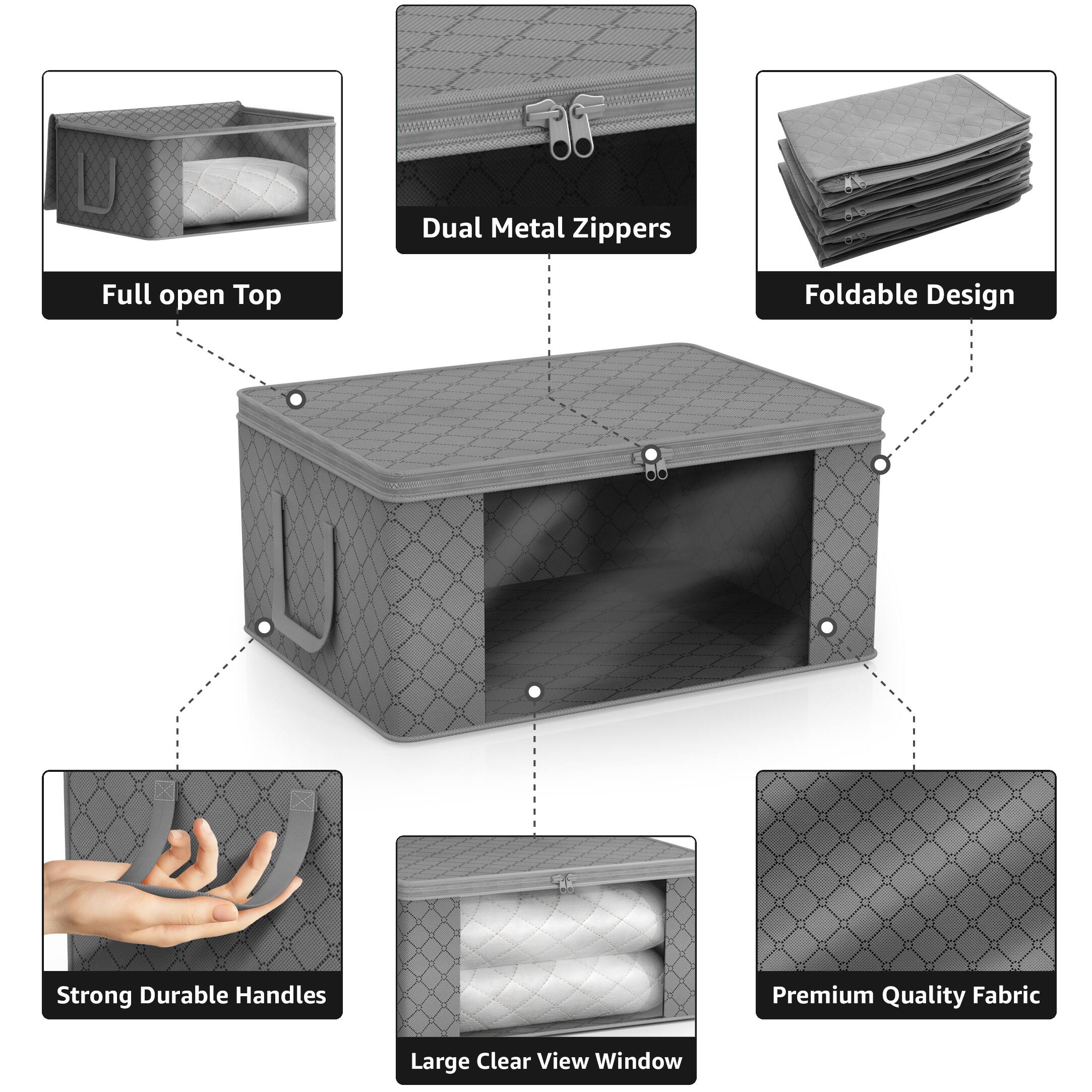 Full open Top

Dual Metal Zippers

Foldable Design

Strong Durable Handles

Large Clear View Window

Premium Quality Fabric