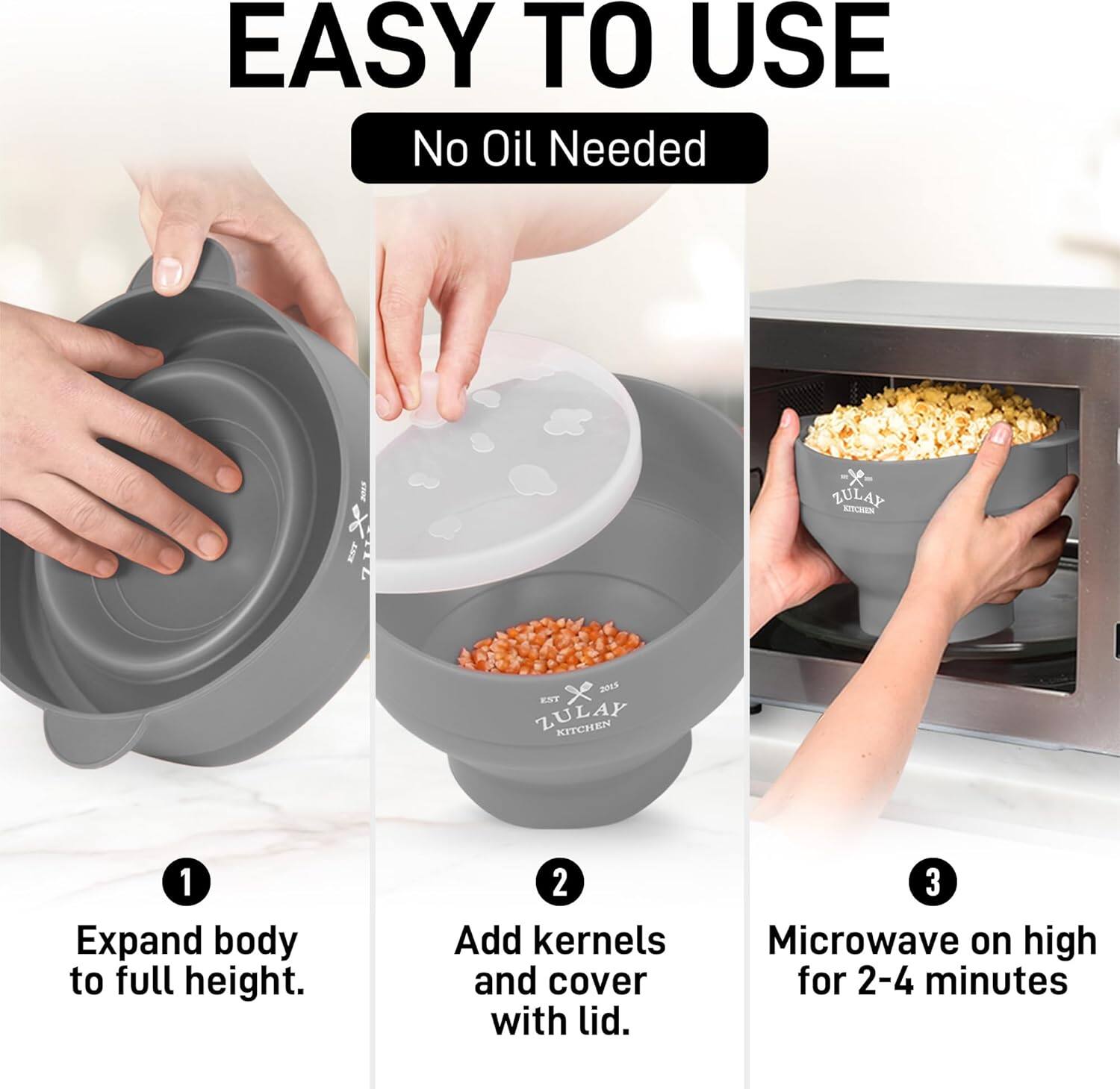 EASY TO USE

No Oil Needed

EST 2015 ZULAY

EST 2015 ZULAY KITCHEN

EST 2015 ZULAY KITCHEN

1

Expand body to full height.

2

Add kernels and cover with lid.

3

Microwave on high for 2-4 minutes