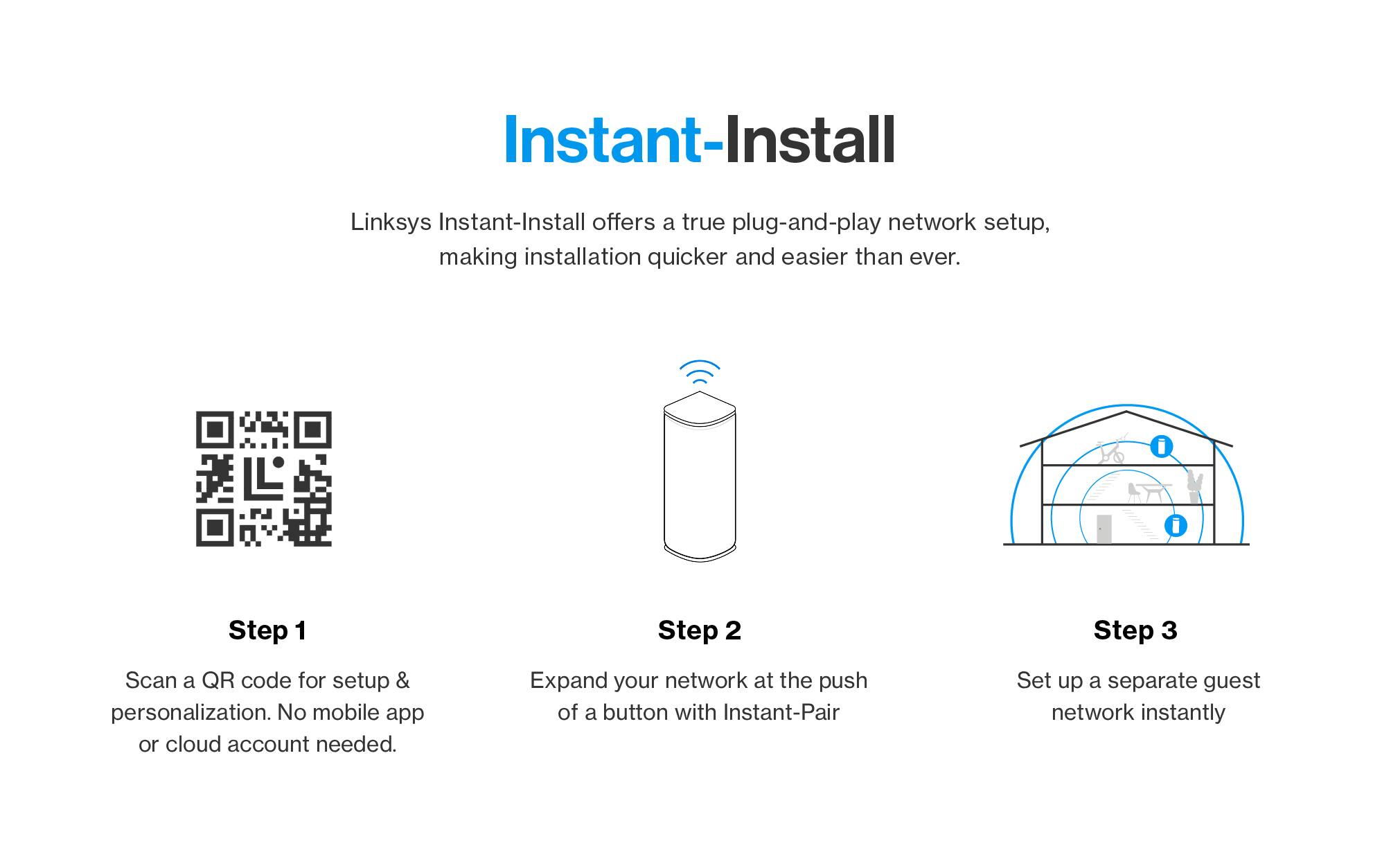 Instant-Install

Linksys Instant-Install offers a true plug-and-play network setup, making installation quicker and easier than ever.

Step 1

Scan a QR code for setup & personalization. No mobile app or cloud account needed.

Step 2

Expand your network at the push of a button with Instant-Pair

Step 3

Set up a separate guest network instantly