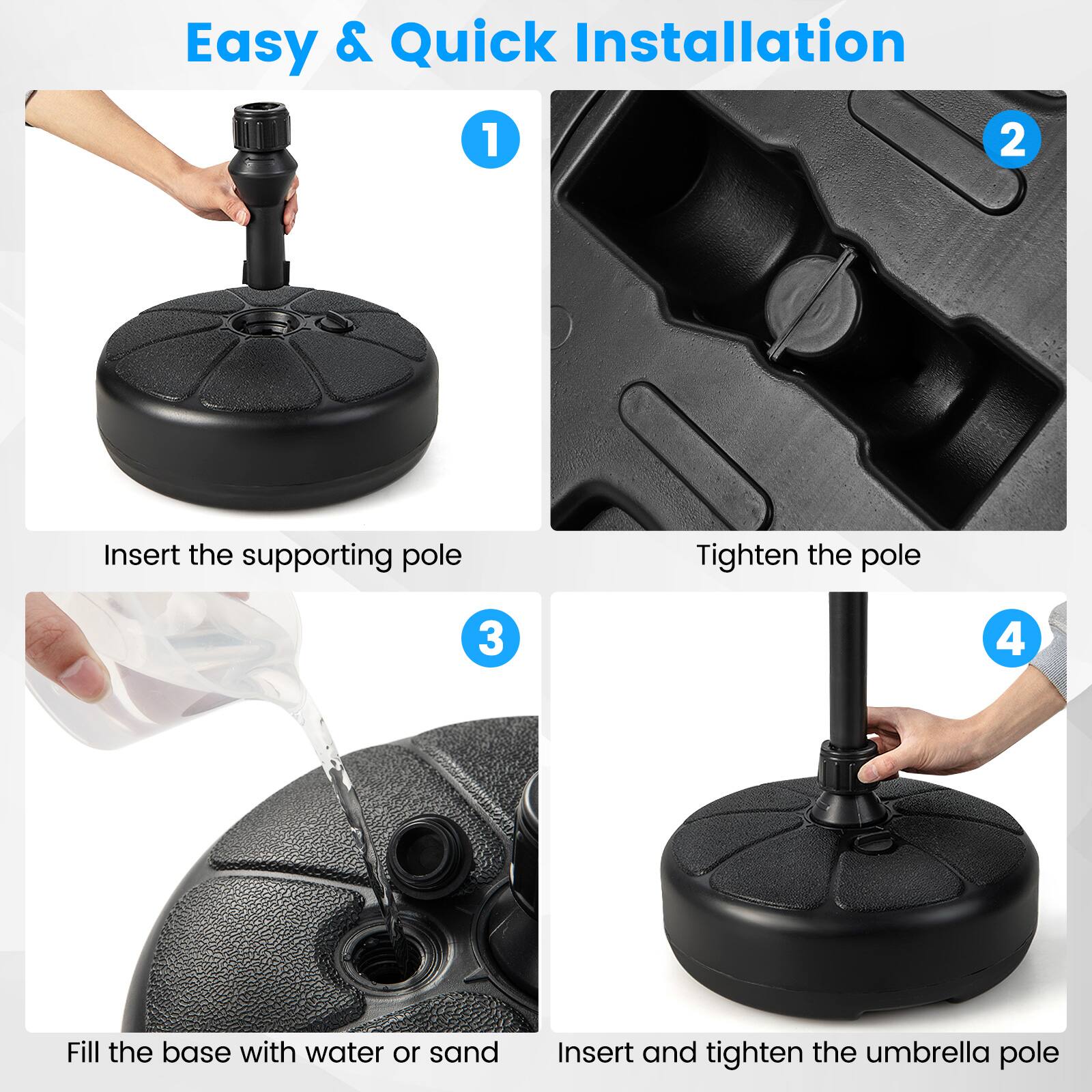 Easy & Quick Installation

1

Insert the supporting pole

2

Tighten the pole

3

Fill the base with water or sand

4

Insert and tighten the umbrella pole