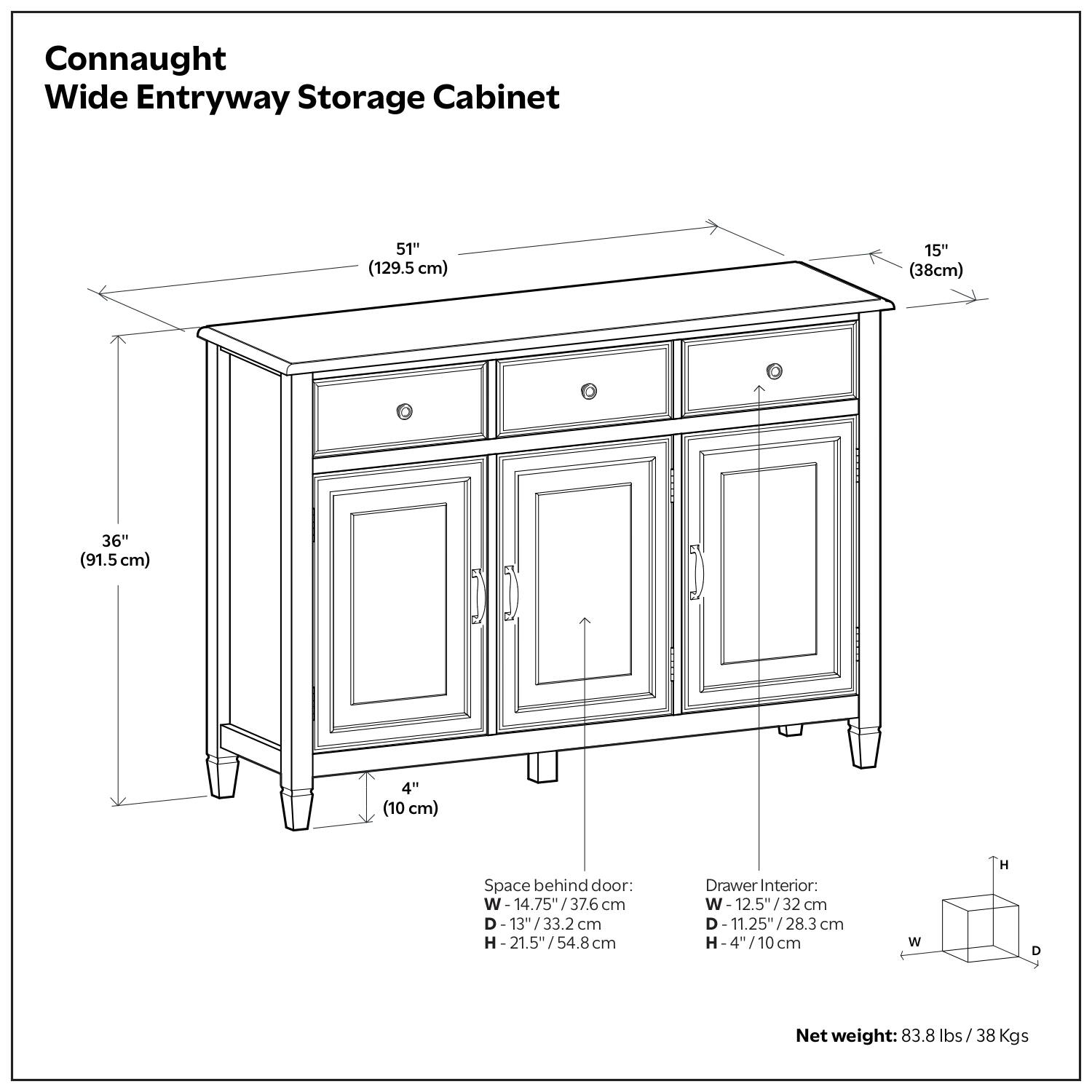 Connaught
Wide Entryway Storage Cabinet

51"
(129.5 cm)

15"
(38cm)

36"
(91.5 cm)

4"
(10 cm)

Space behind door:
W - 14.75" / 37.6 cm
D - 13" / 33.2 cm
H - 21.5" / 54.8 cm

Drawer Interior:
W - 12.5" / 32 cm
D - 11.25" / 28.3 cm
H - 4" / 10 cm

H
W
D

Net weight: 83.8 lbs / 38 Kgs