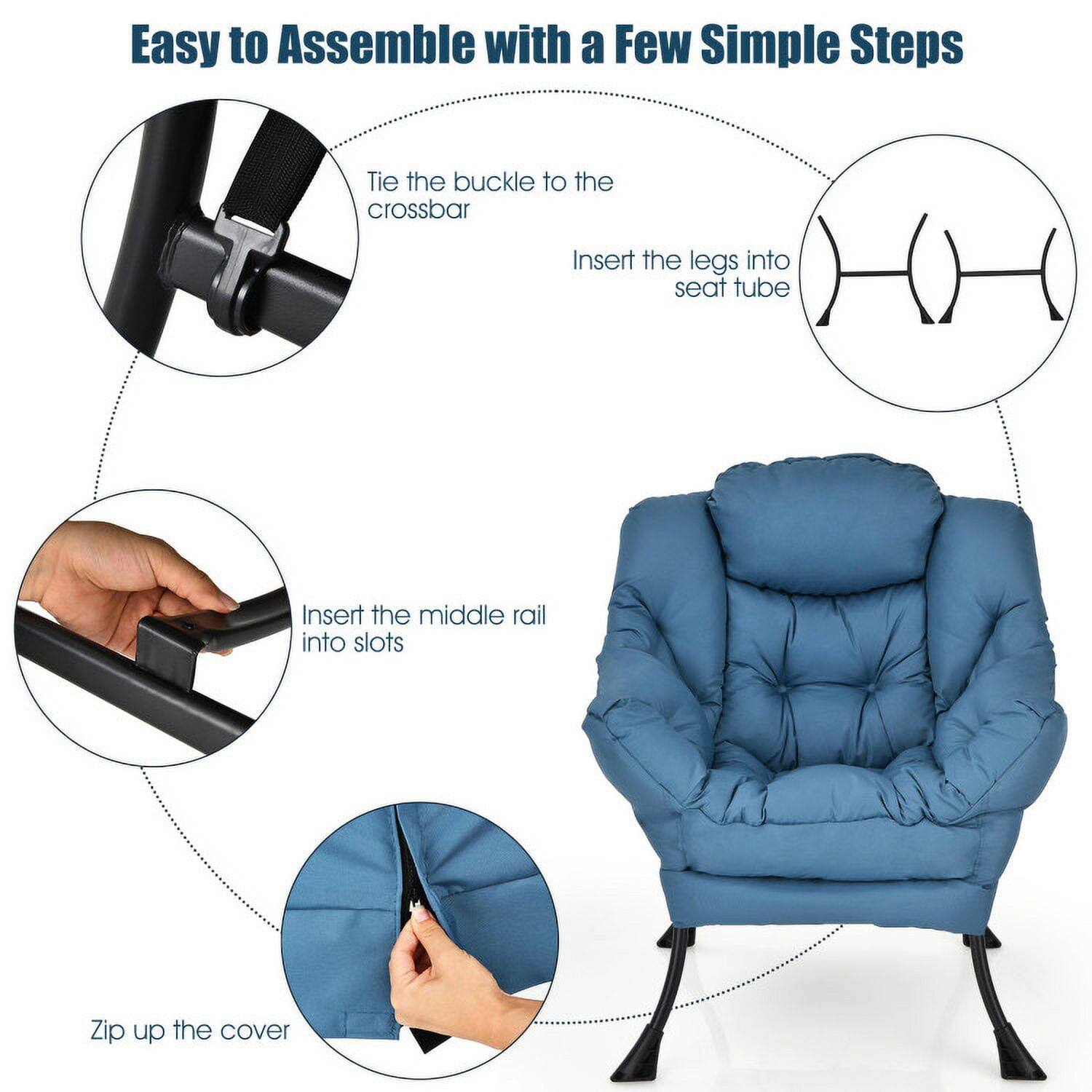 Easy to Assemble with a Few Simple Steps

Tie the buckle to the crossbar

Insert the legs into seat tube

Insert the middle rail into slots

Zip up the cover