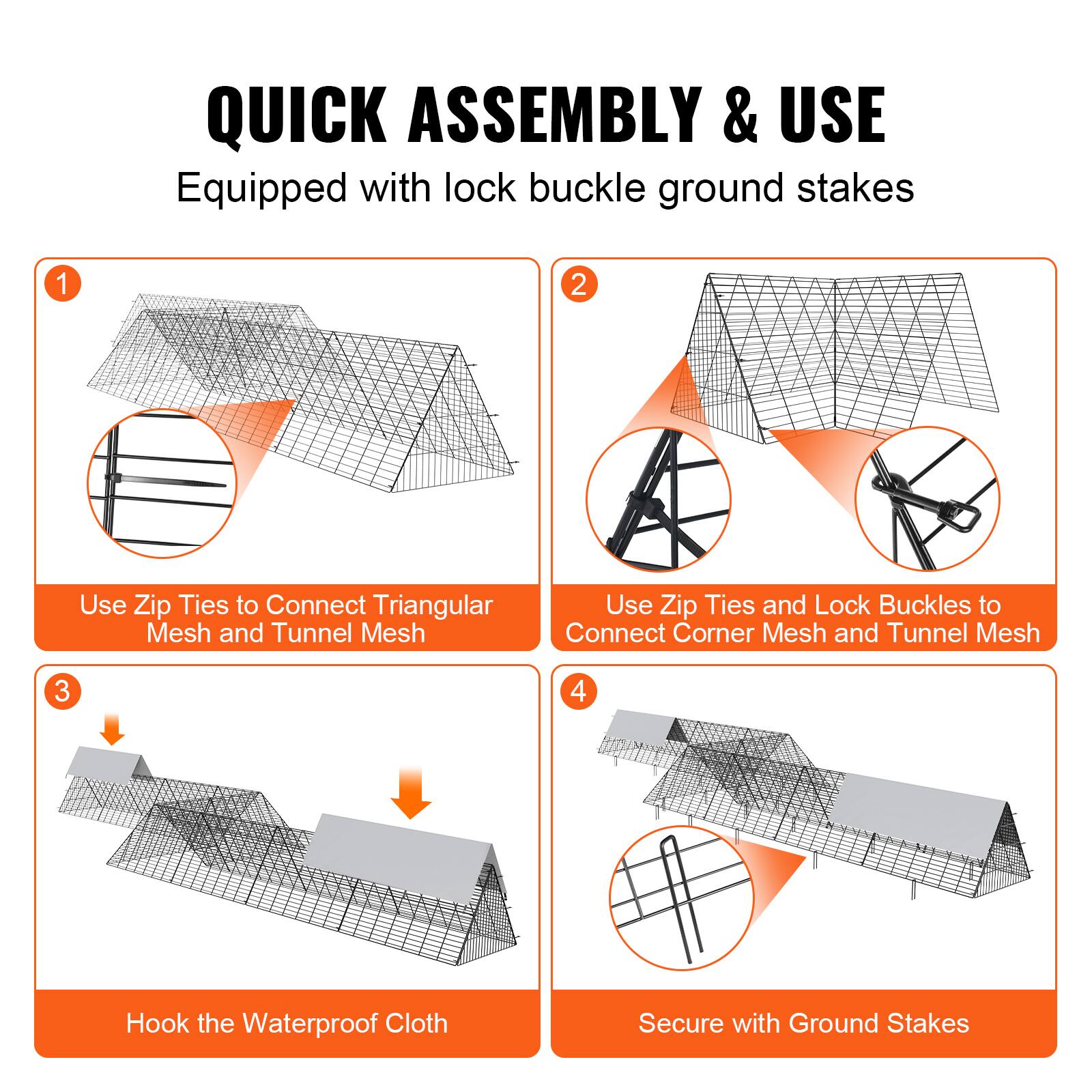 QUICK ASSEMBLY & USE

Equipped with lock buckle ground stakes

1

Use Zip Ties to Connect Triangular Mesh and Tunnel Mesh

2

Use Zip Ties and Lock Buckles to Connect Corner Mesh and Tunnel Mesh

3

Hook the Waterproof Cloth

4

Secure with Ground Stakes