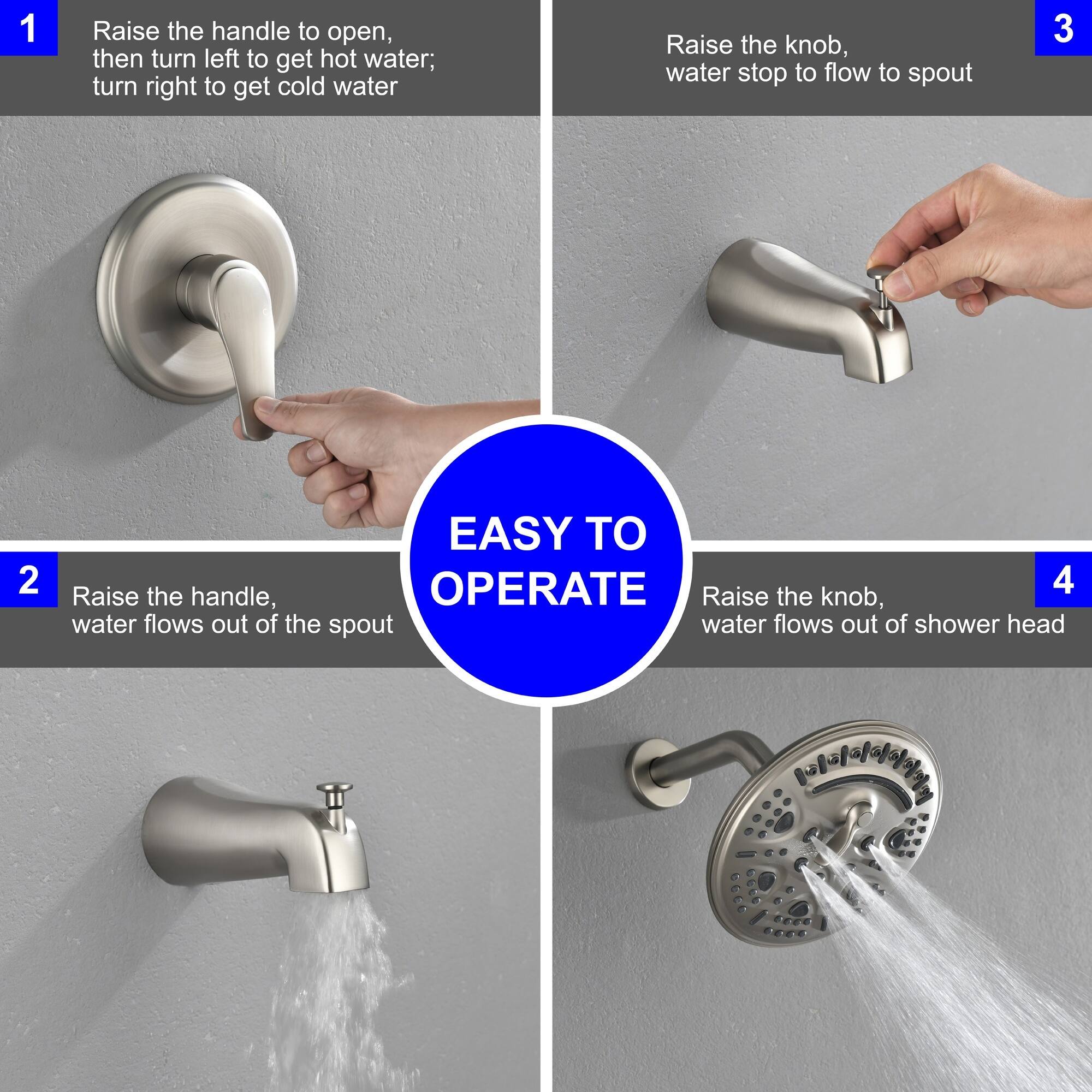 1

Raise the handle to open, then turn left to get hot water; turn right to get cold water

3

Raise the knob, water stop to flow to spout

EASY TO OPERATE

2

Raise the handle, water flows out of the spout

4

Raise the knob, water flows out of shower head